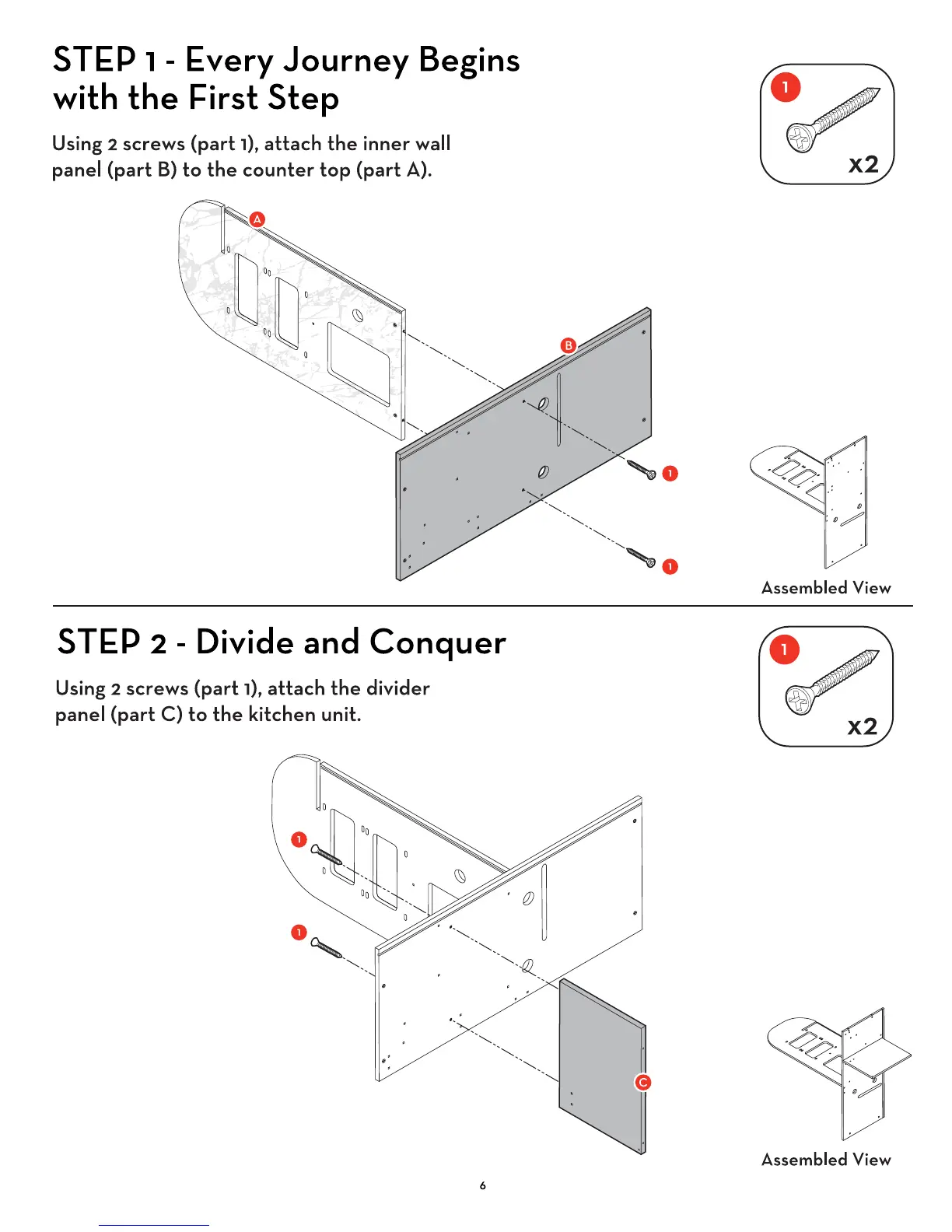 STEP 1 - Every Journey Begins with the First Step

Using 2 screws (part 1), attach the inner wall panel (part B) to the counter top (part A).

1

x2

A

B

1

1

Assembled View

STEP 2 - Divide and Conquer

Using 2 screws (part 1), attach the divider panel (part C) to the kitchen unit.

1

x2

1

1

C

Assembled View

6