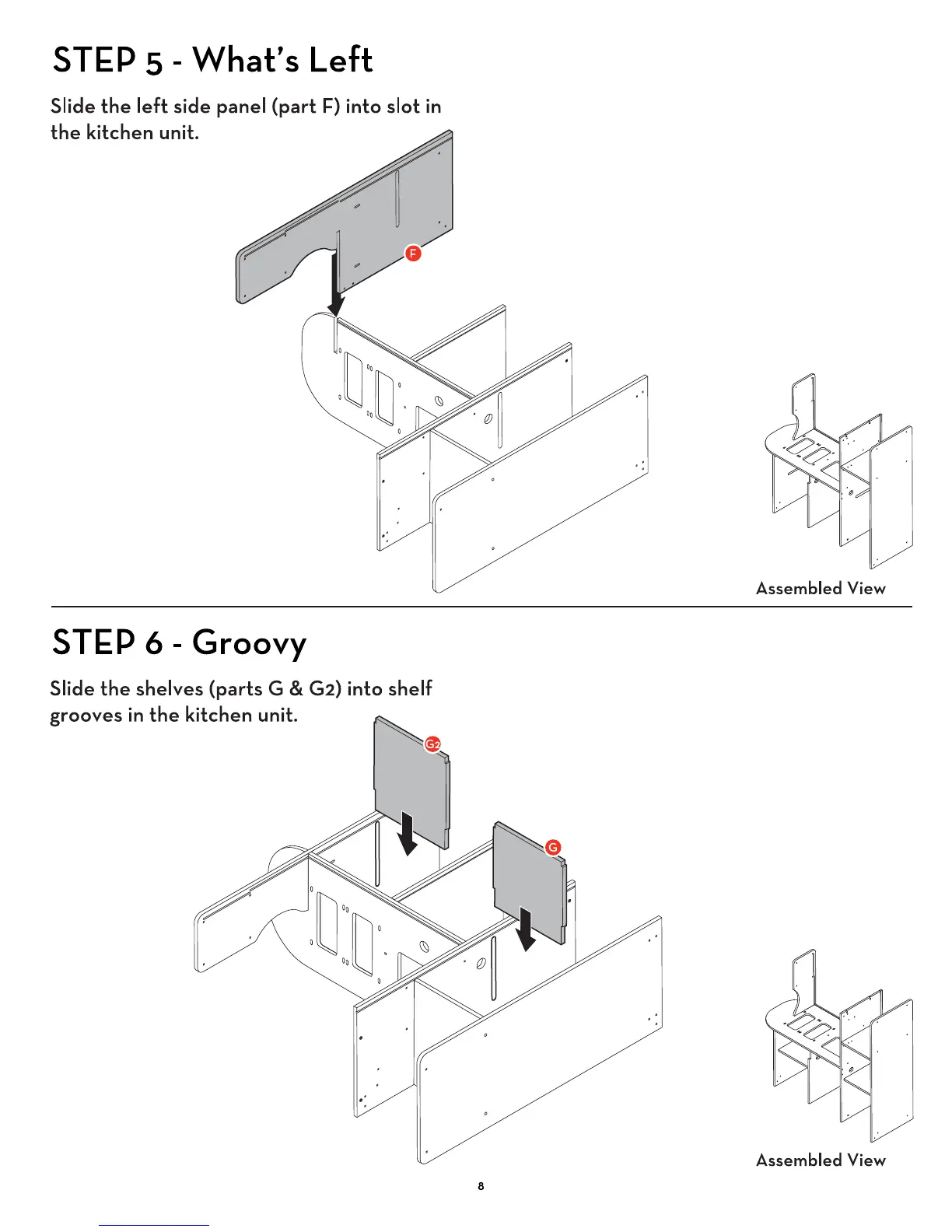 STEP 5 - What's Left

Slide the left side panel (part F) into slot in the kitchen unit.

F

Assembled View

STEP 6 - Groovy

Slide the shelves (parts G & G2) into shelf grooves in the kitchen unit.

G2

G

Assembled View

8