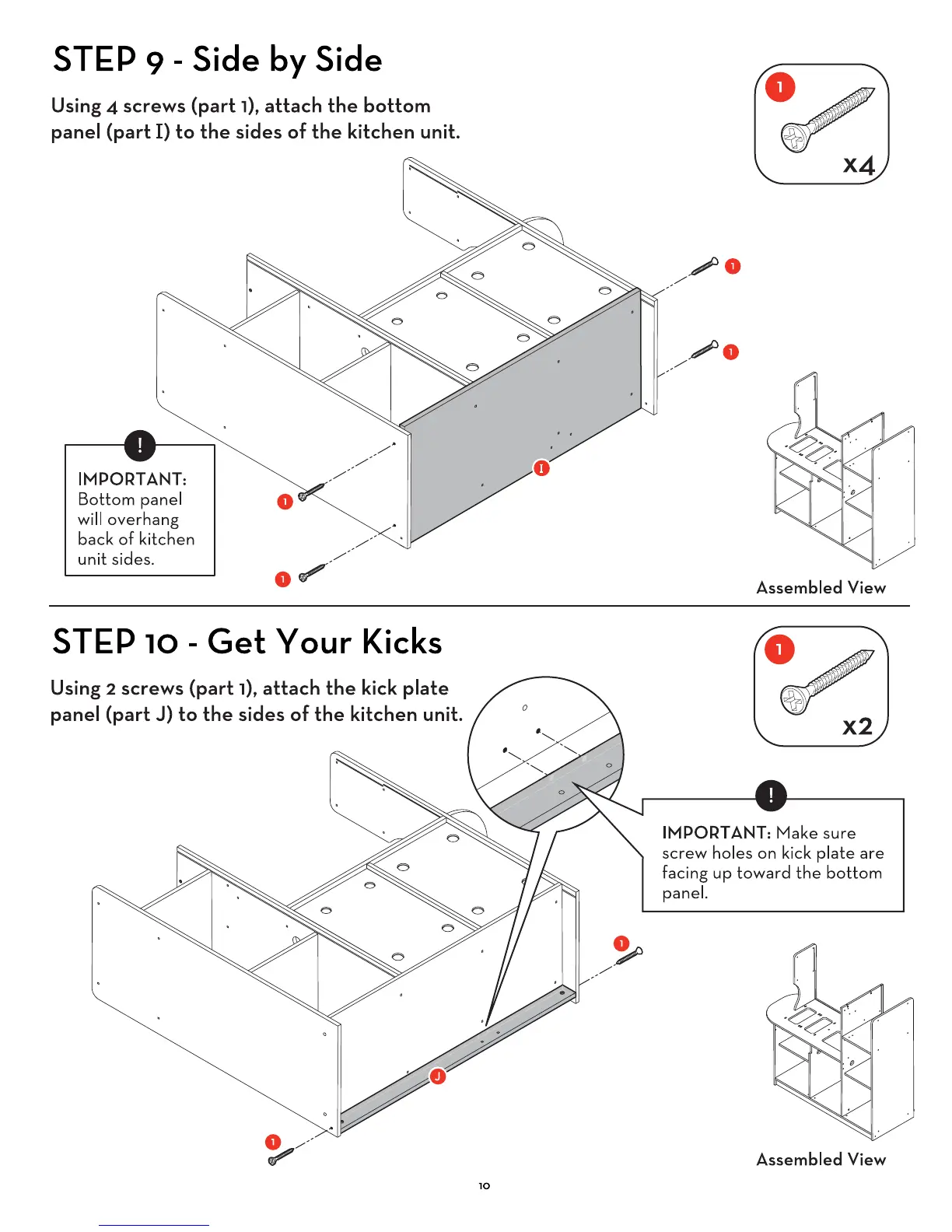 STEP 9 - Side by Side

Using 4 screws (part 1), attach the bottom panel (part I) to the sides of the kitchen unit.

1

x4

1

1

!

IMPORTANT: Bottom panel will overhang back of kitchen unit sides.

1

1

I

Assembled View

STEP 10 - Get Your Kicks

Using 2 screws (part 1), attach the kick plate panel (part J) to the sides of the kitchen unit.

1

x2

!

IMPORTANT: Make sure screw holes on kick plate are facing up toward the bottom panel.

1

J

1

Assembled View

10