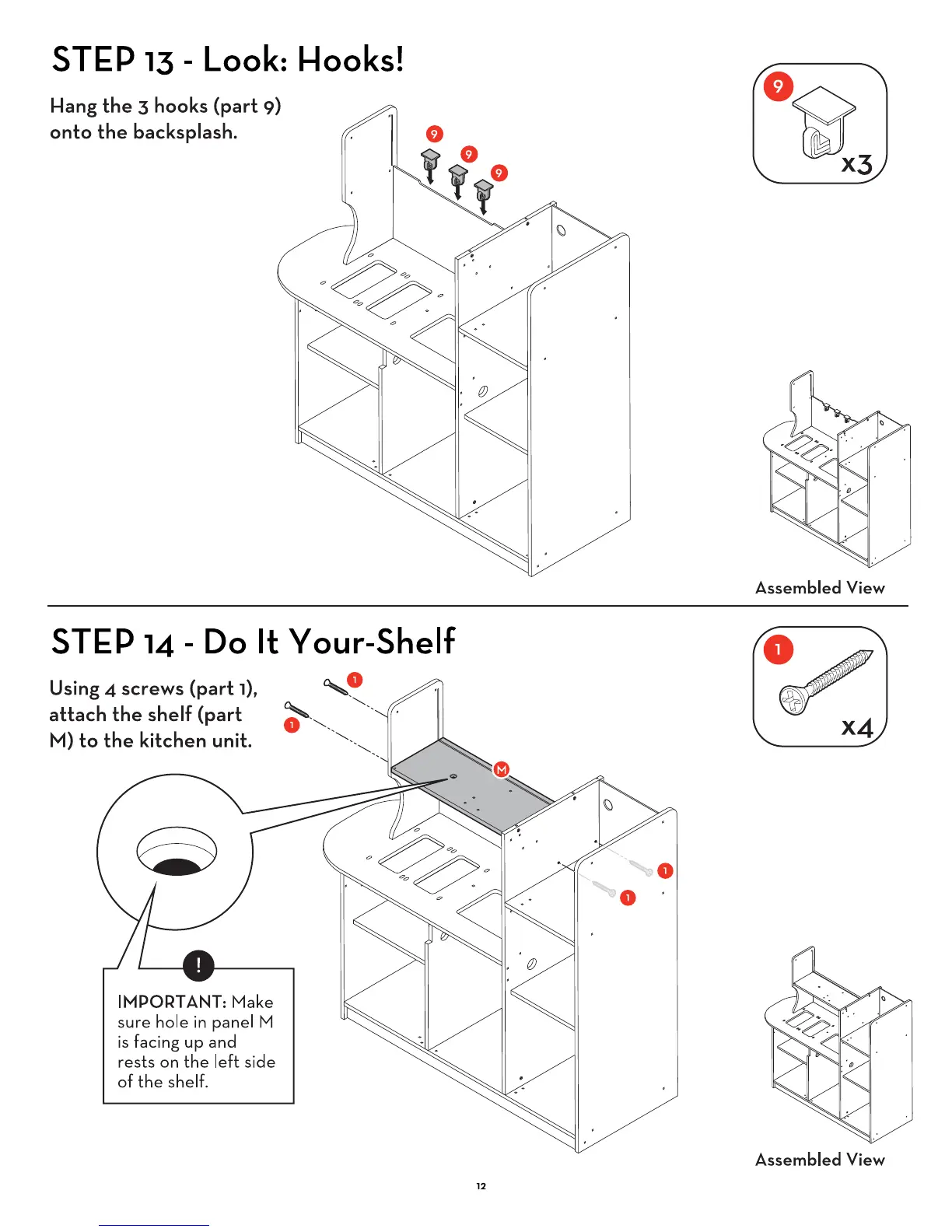 STEP 13 - Look: Hooks!

Hang the 3 hooks (part 9) onto the backsplash.

9
9
9

9
x3

Assembled View

STEP 14 - Do It Your-Shelf

Using 4 screws (part 1), attach the shelf (part M) to the kitchen unit.

1
1
M
1
1

1
x4

!
IMPORTANT: Make sure hole in panel M is facing up and rests on the left side of the shelf.

Assembled View

12