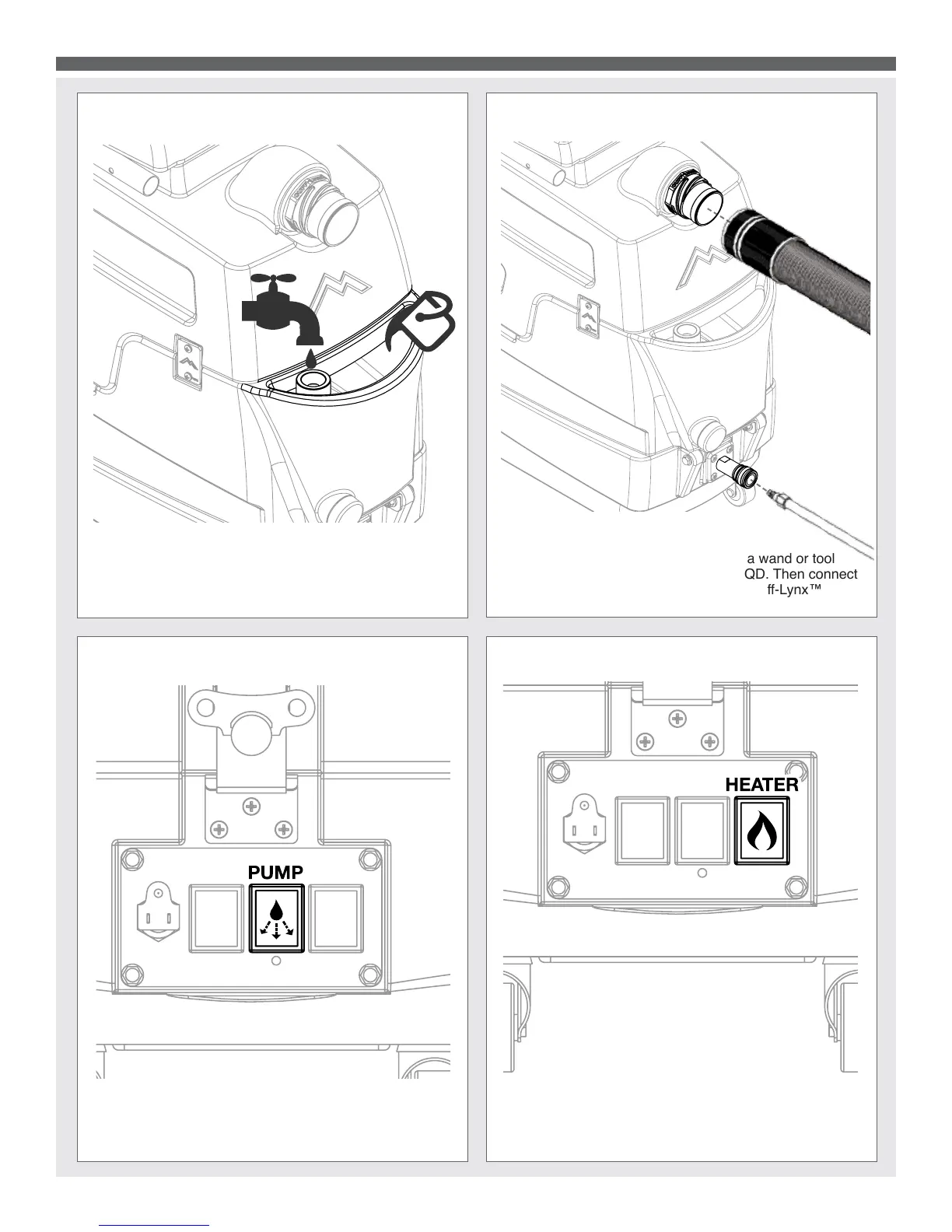 a wand or tool
QD. Then connect
ff-Lynx™

PUMP

HEATER