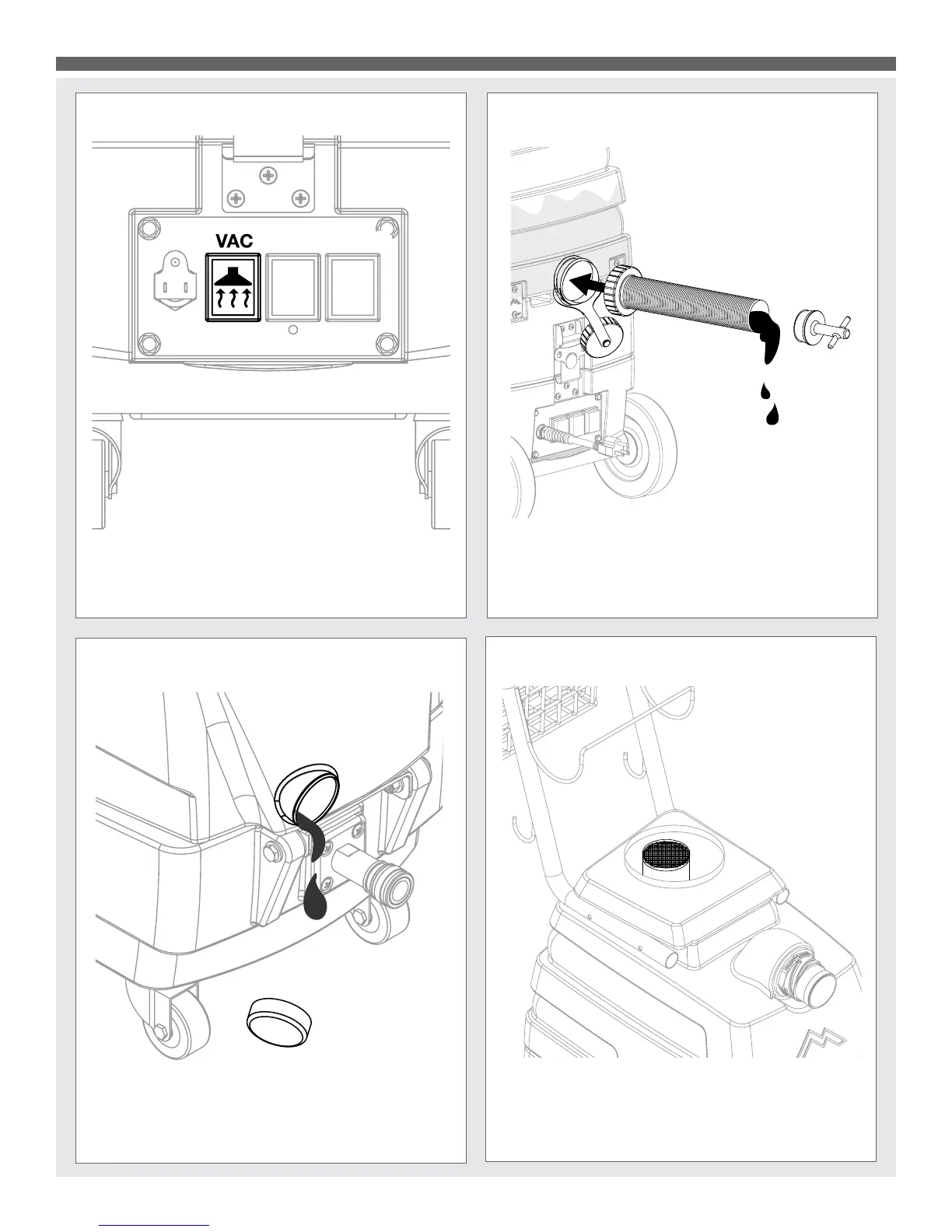 VAC