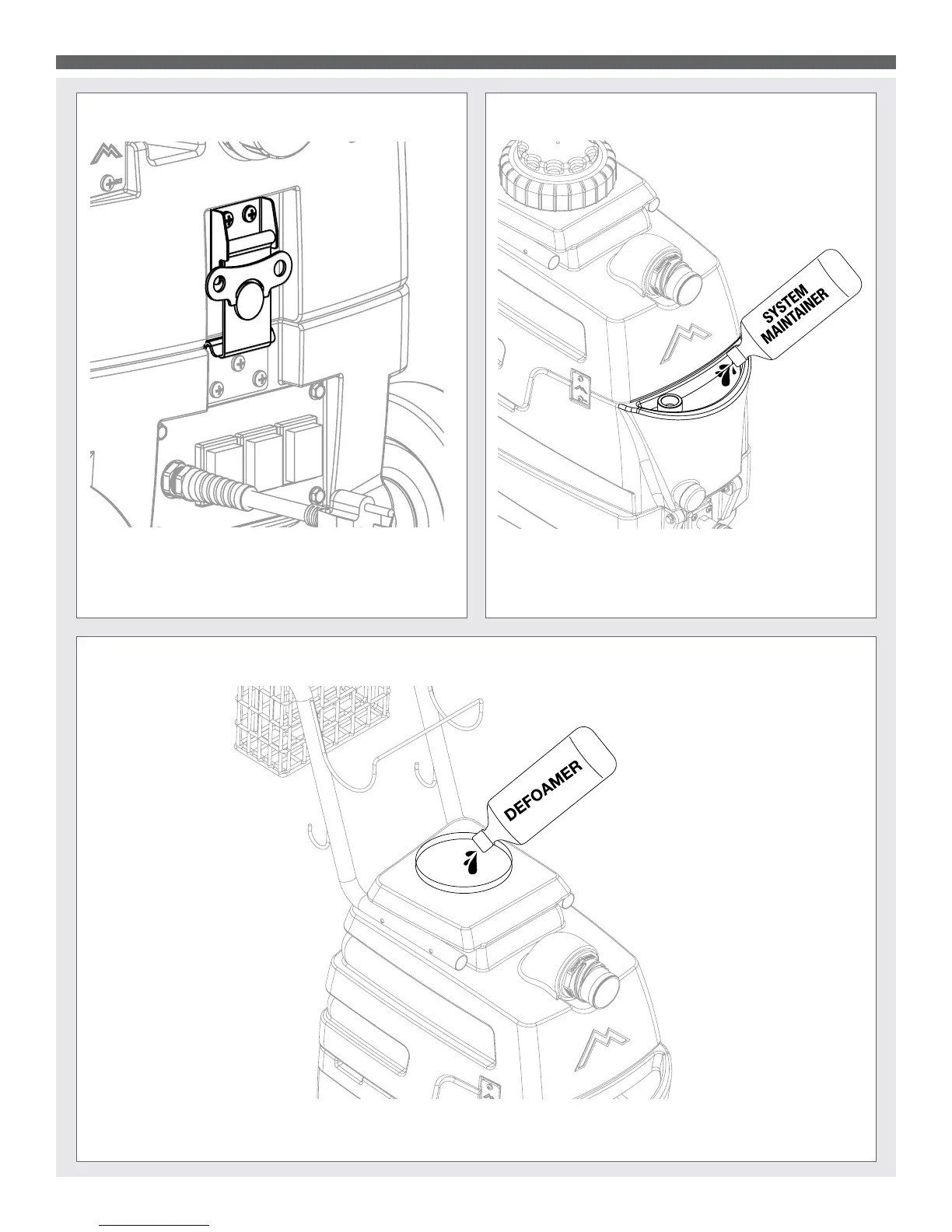 SYSTEM MAINTAINER

DEFOAMER