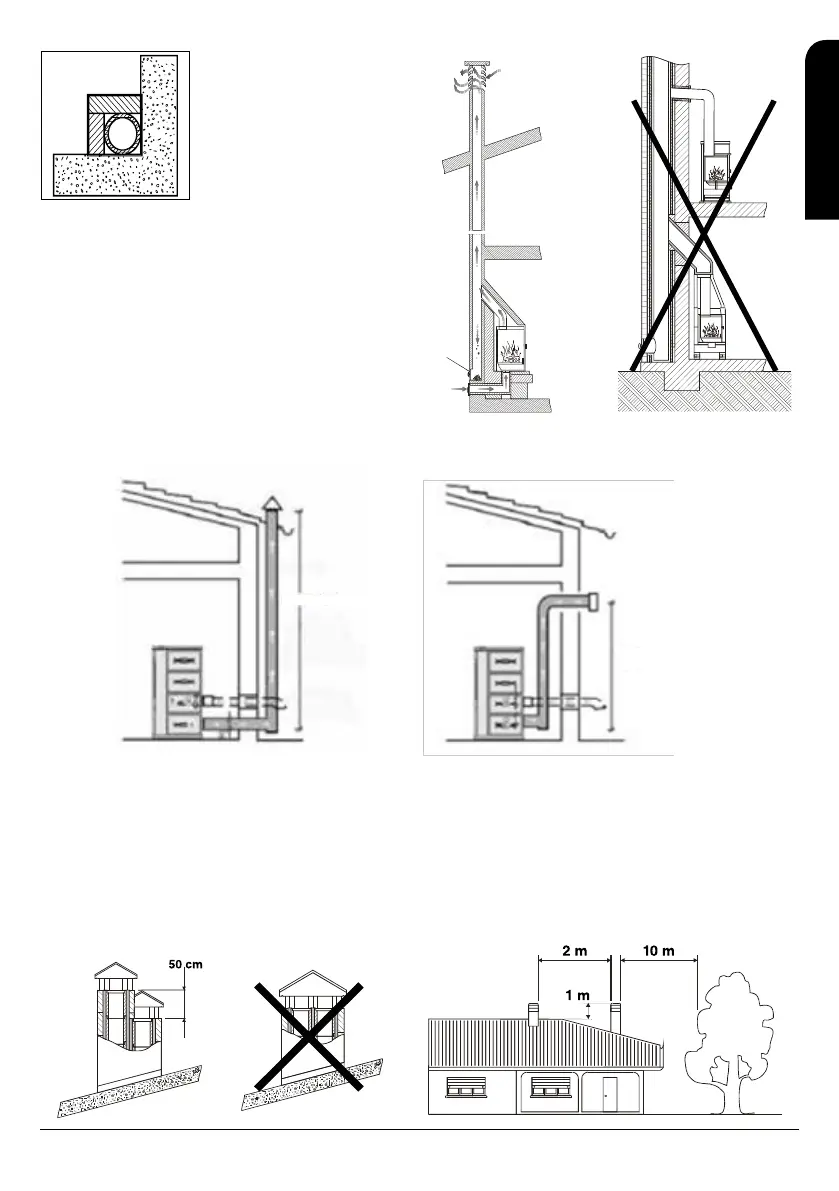 50 cm

2 m

10 m

1 m