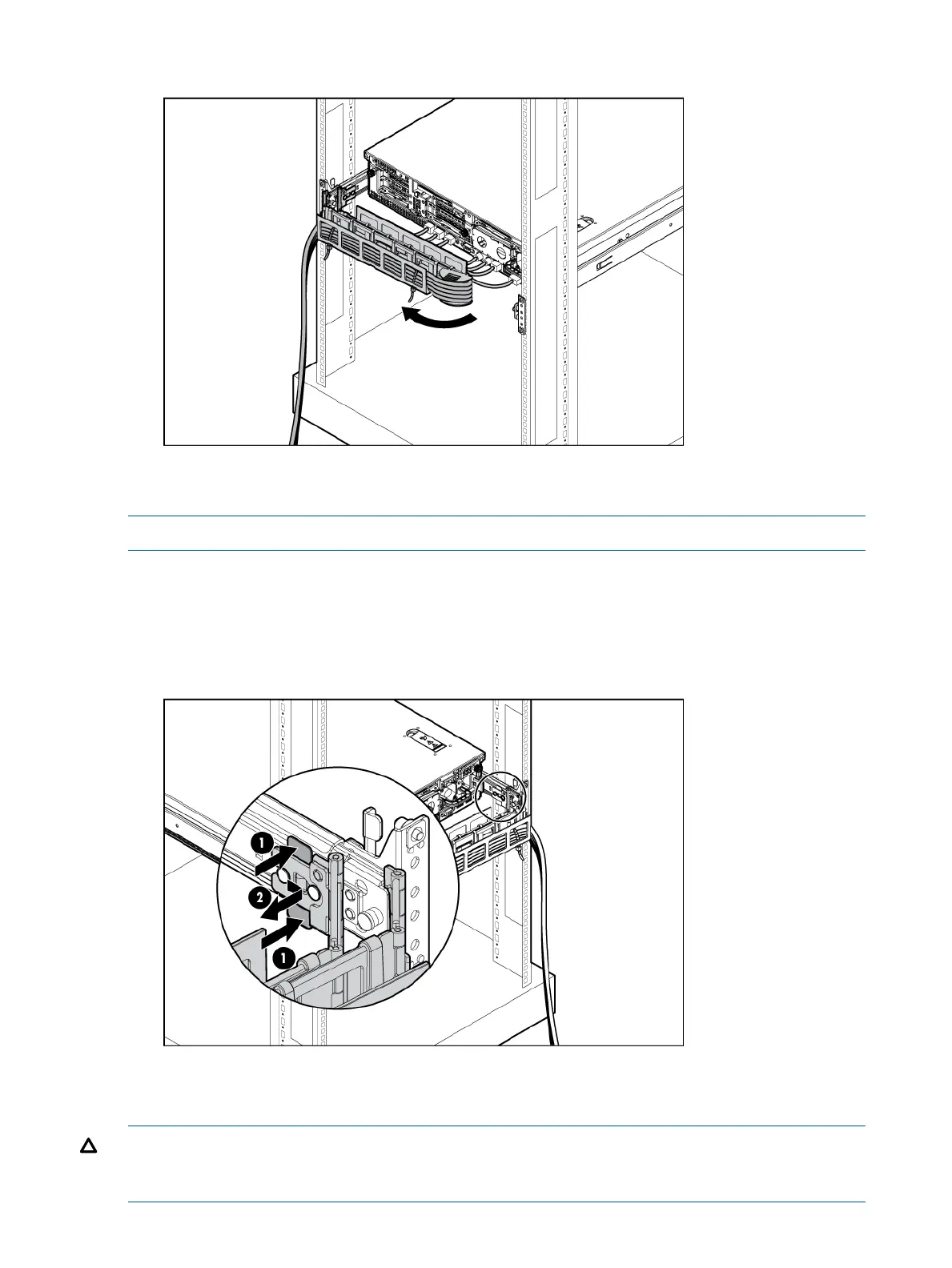 1

2

1