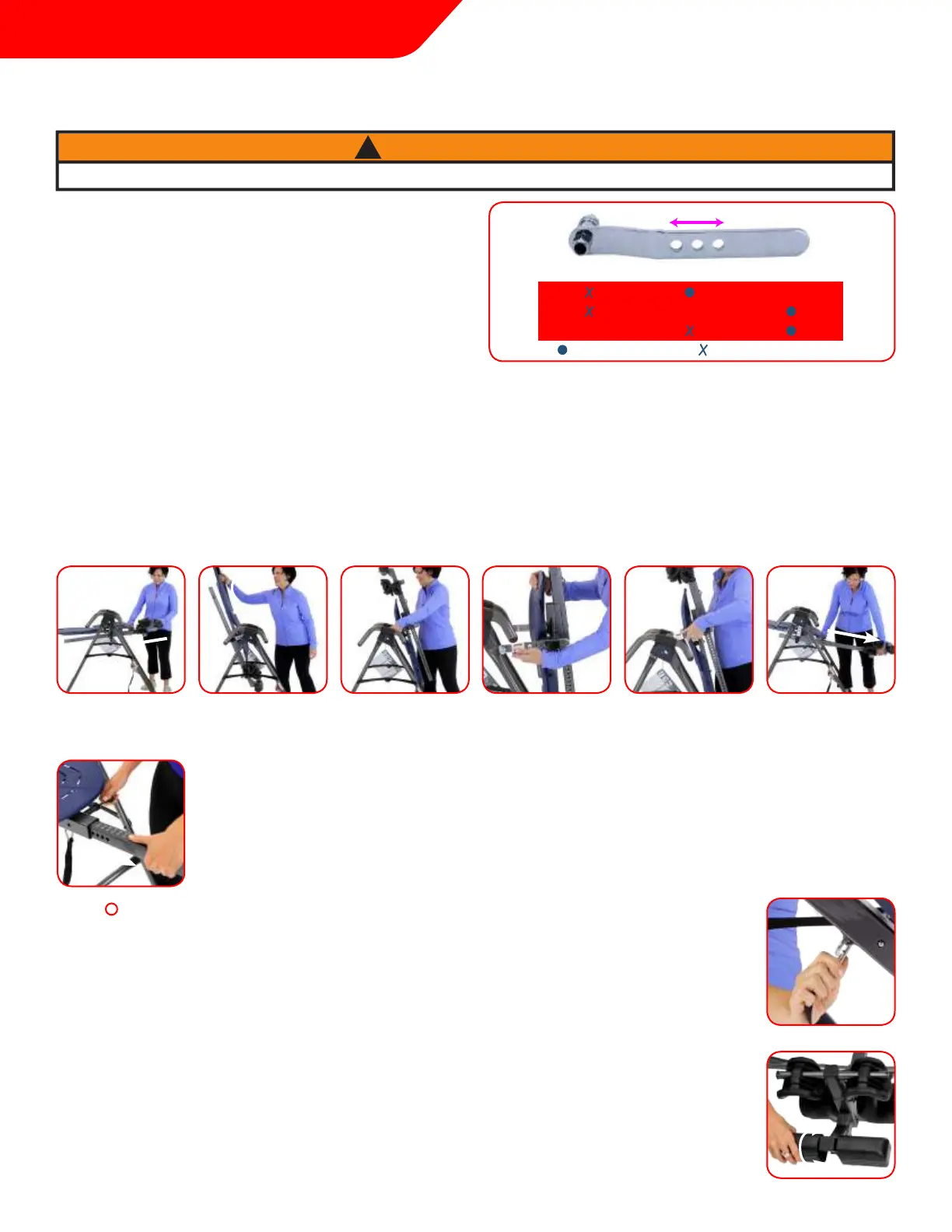 X
X
X
X