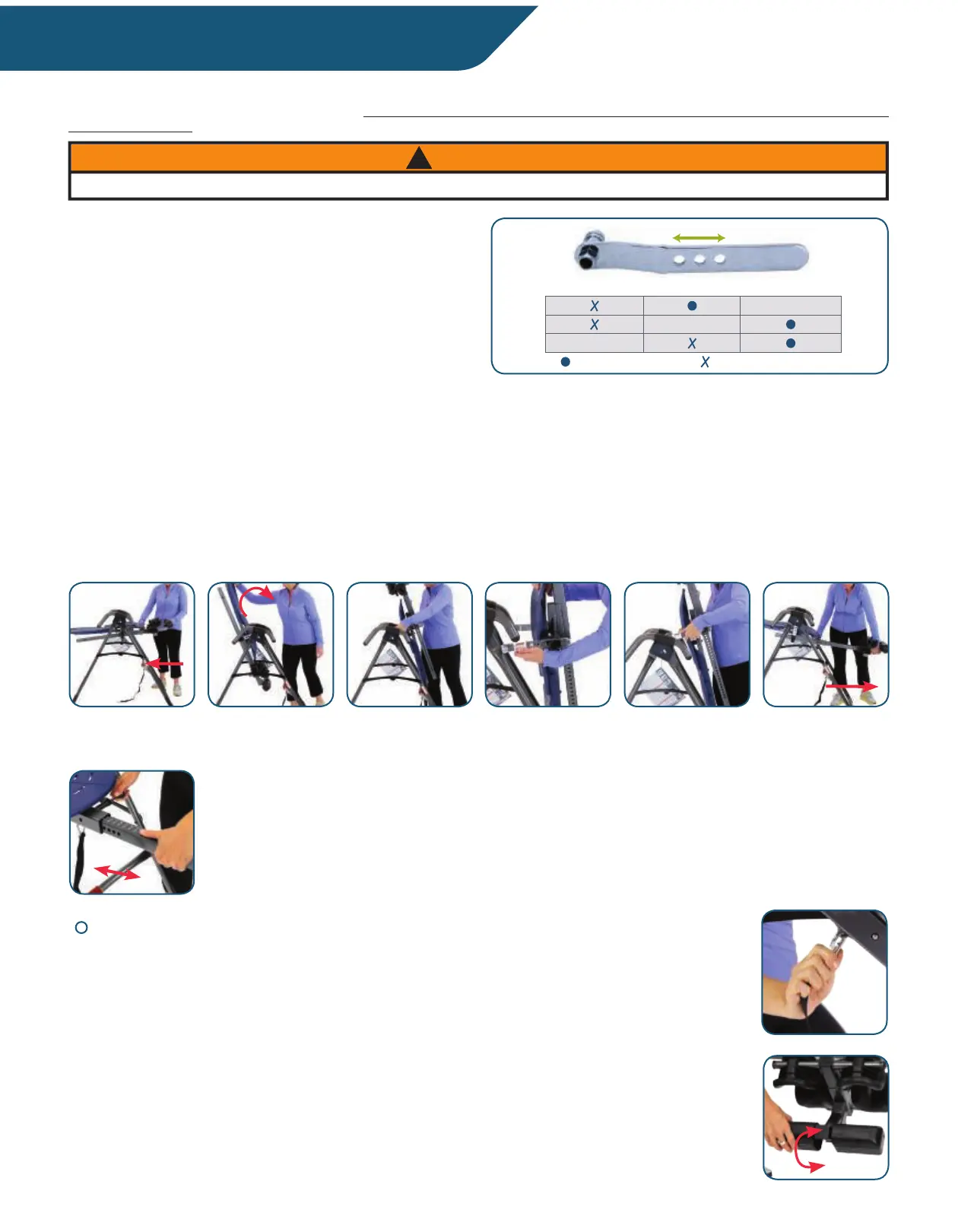 | X | ● | |
|---|---|---|
| X | | ● |
| | X | ● |

● X