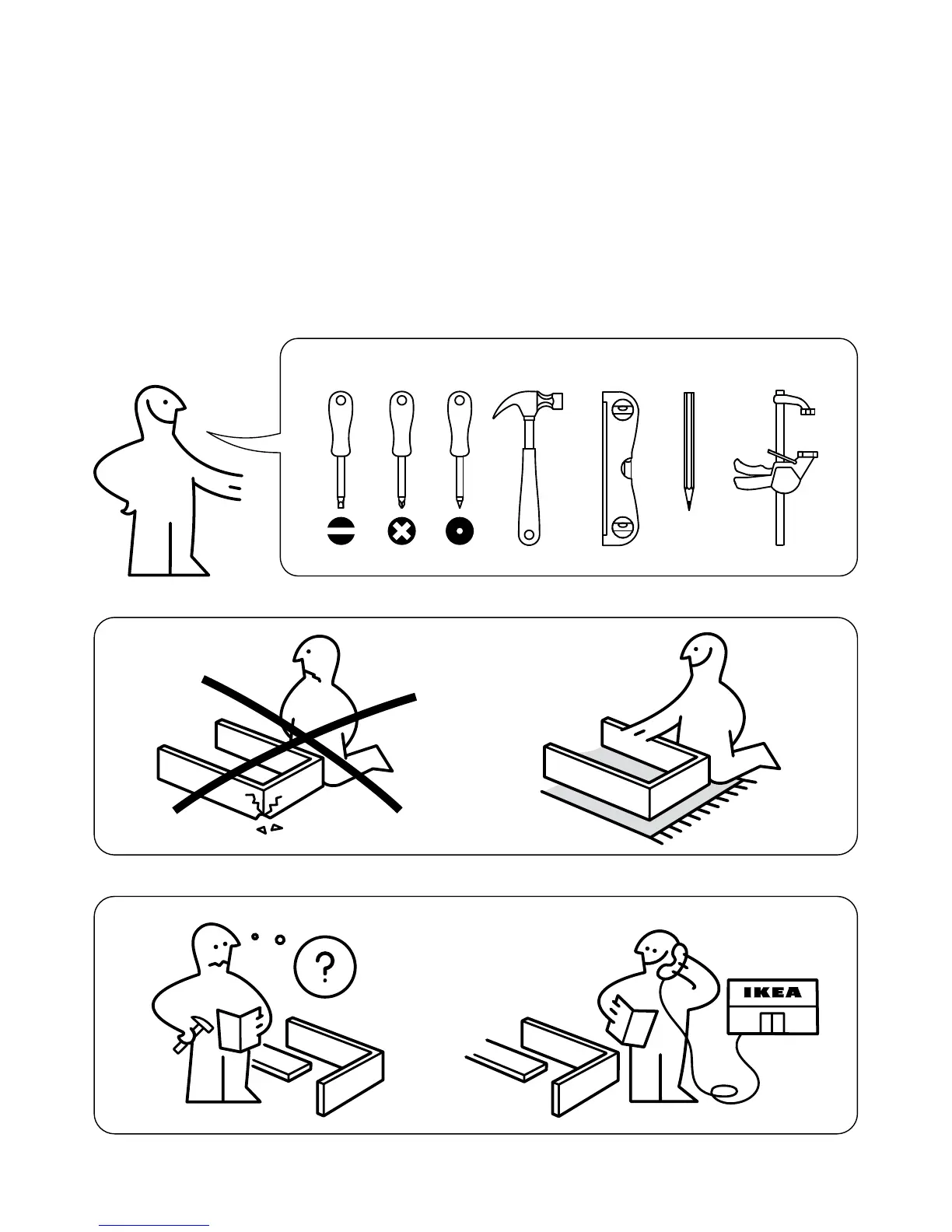 ?

IKEA