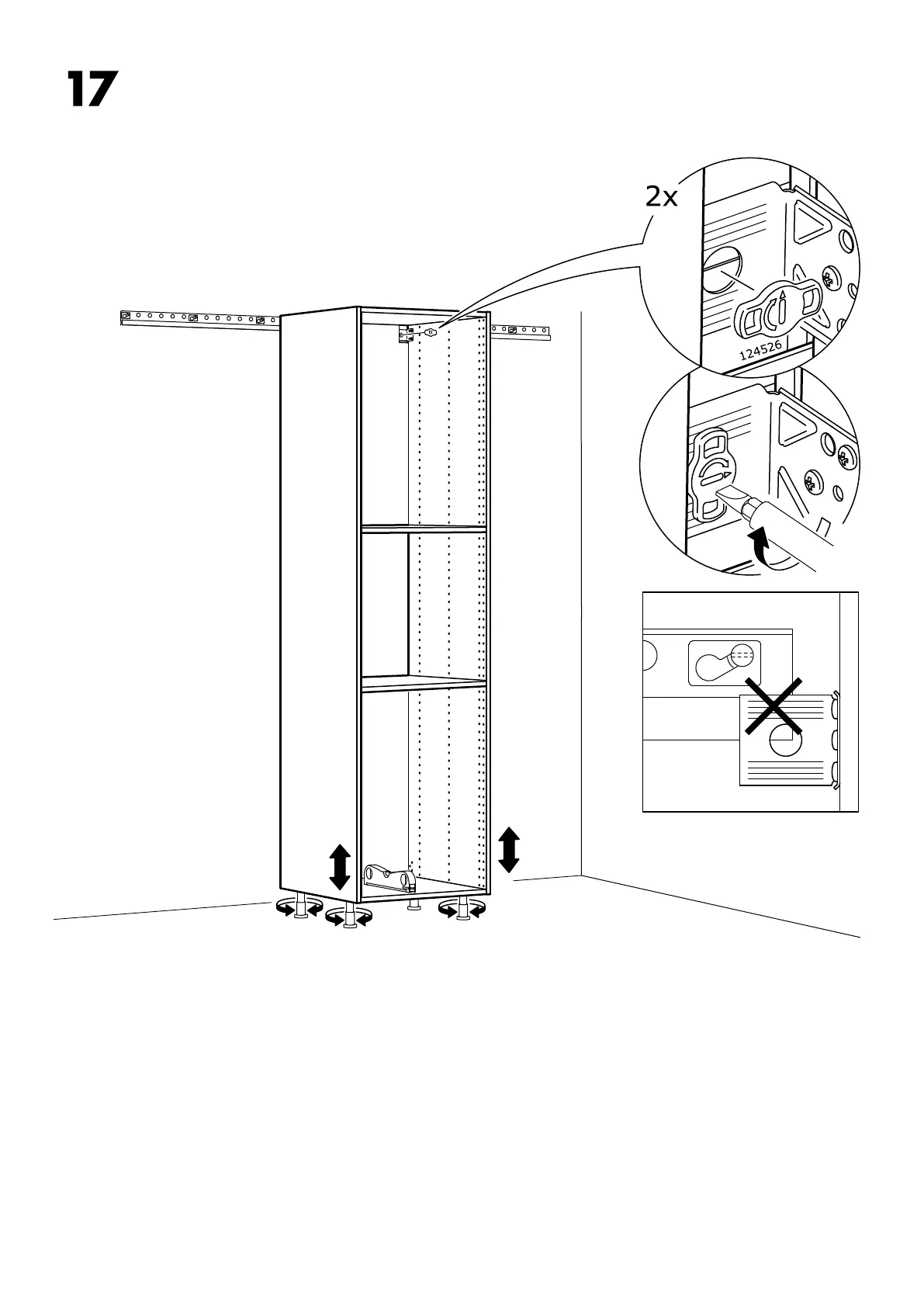 17

2x

124526