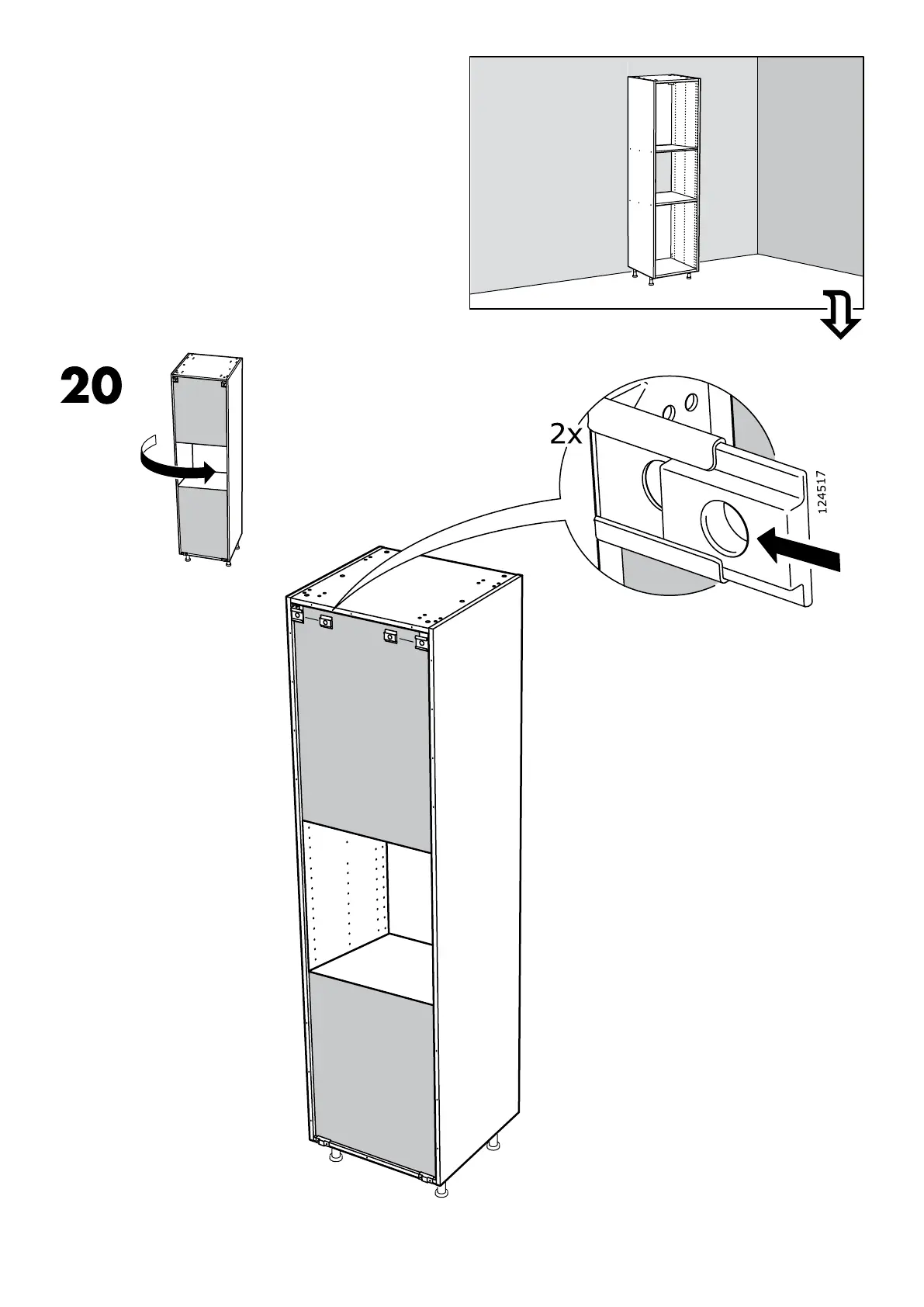 20

2x

124517