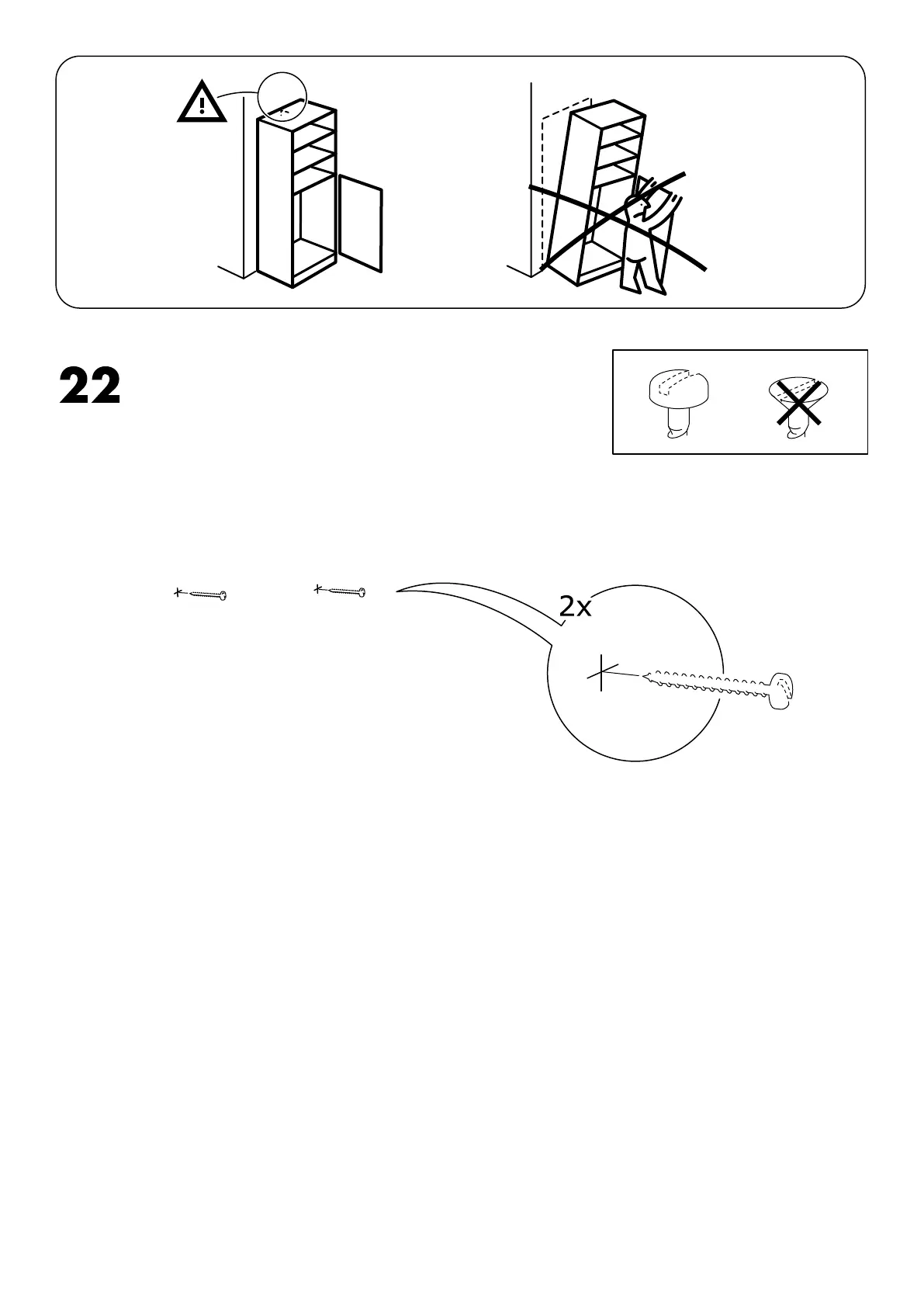 22

2x