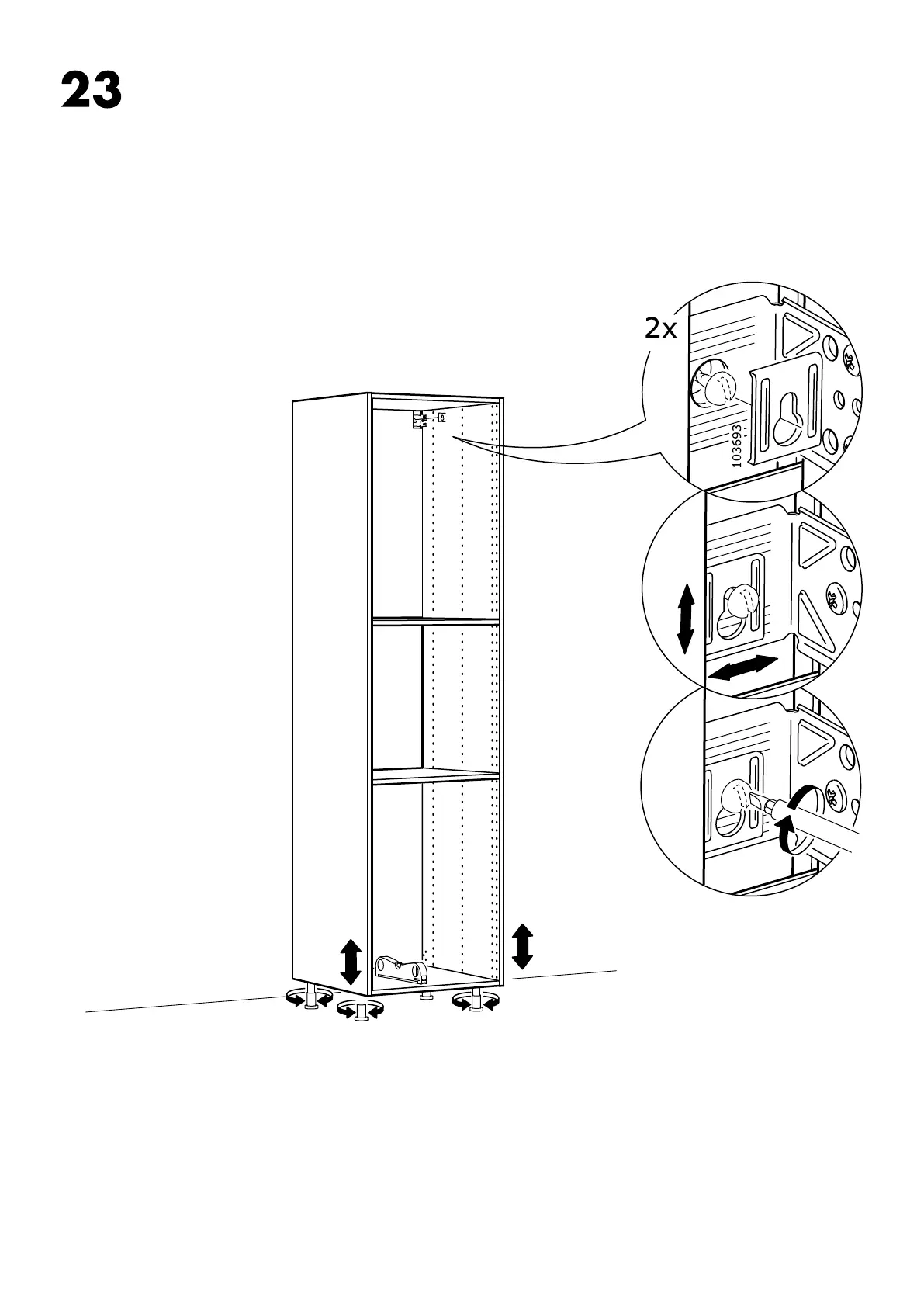 23

2x

103693