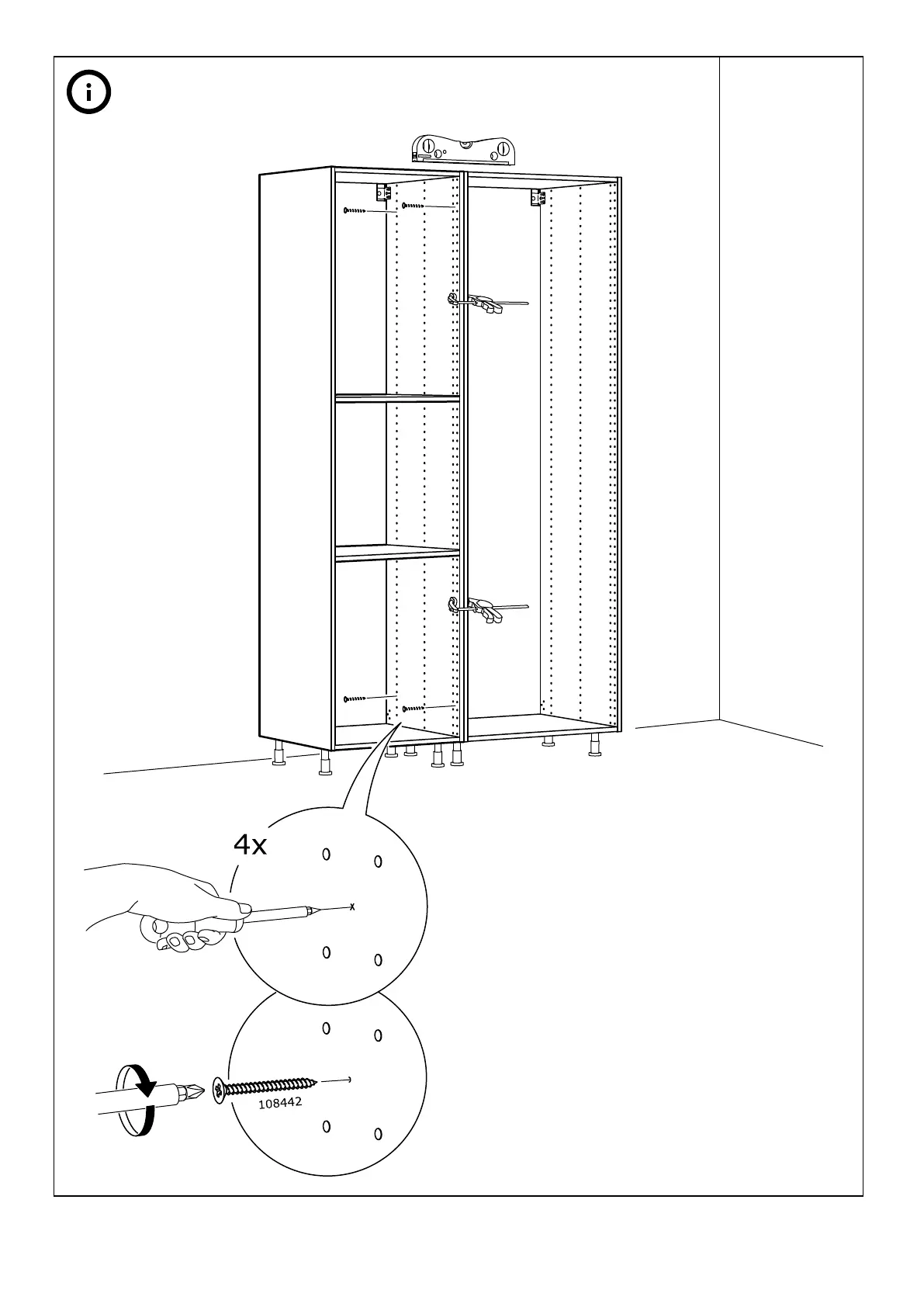 i

4x

108442