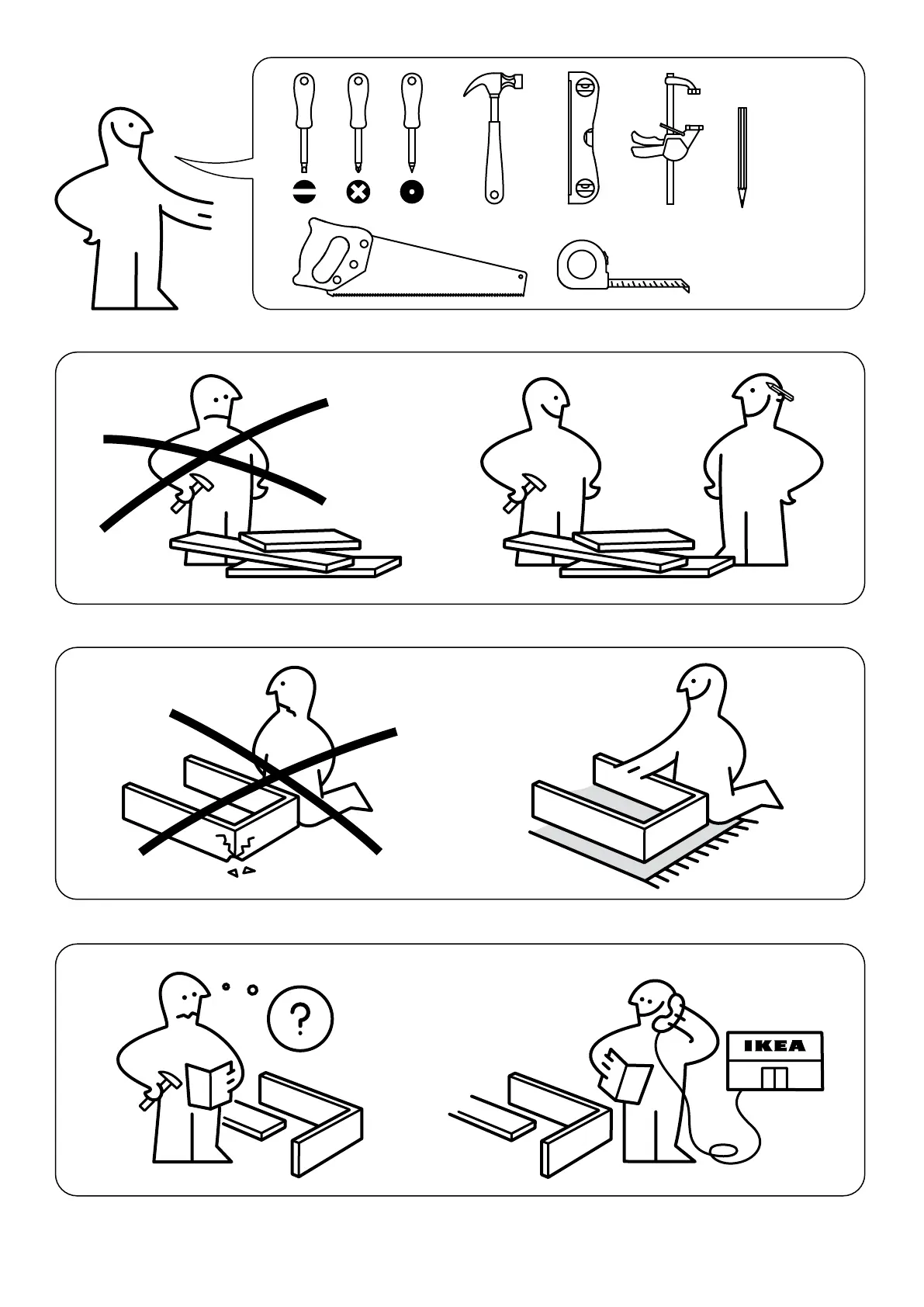 ?

IKEA