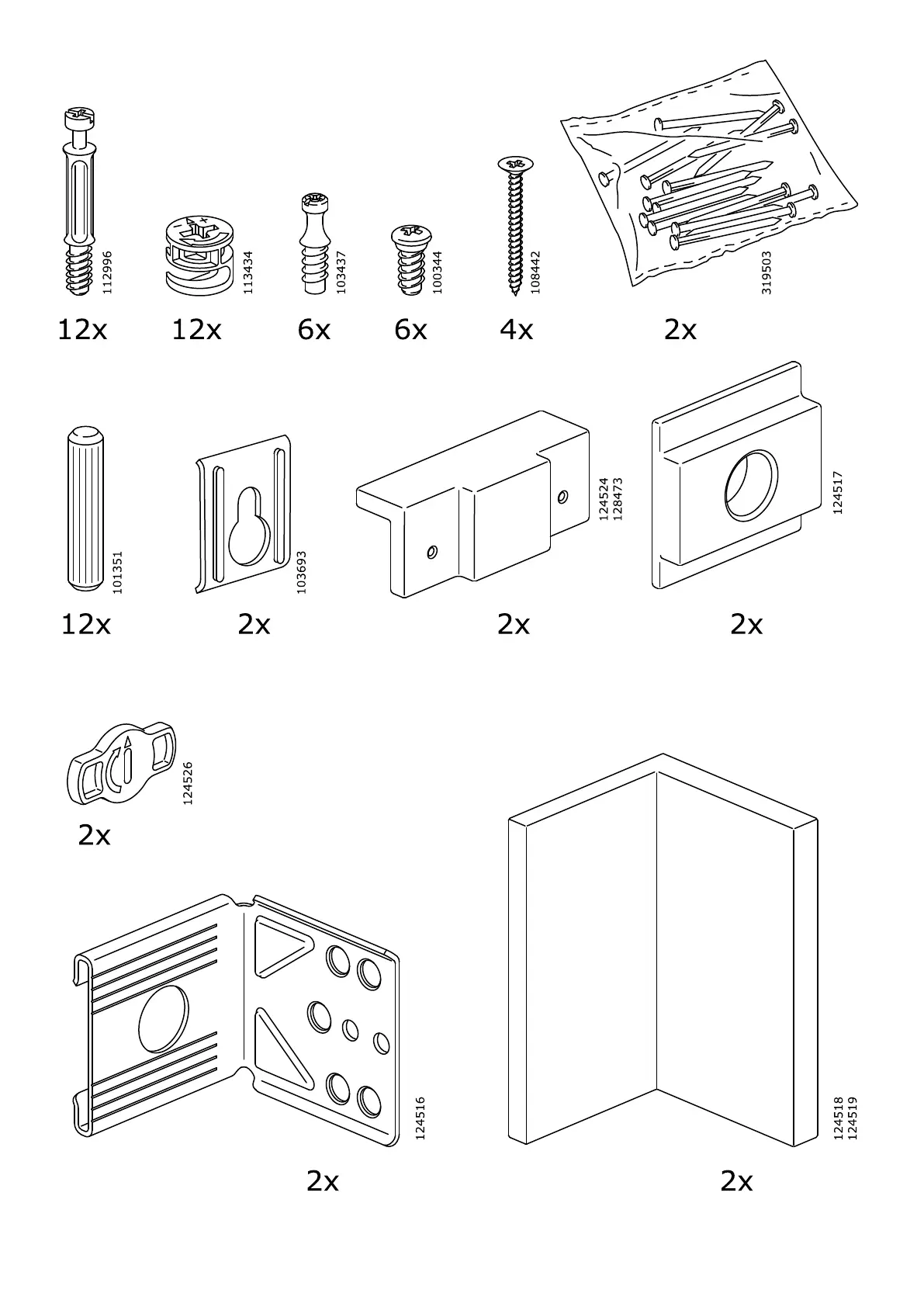 112996
12x

113434
12x

103437
6x

100344
6x

108442
4x

319503
2x

101351
12x

103693
2x

124524
128473
2x

124517
2x

124526
2x

124516
2x

124518
124519
2x