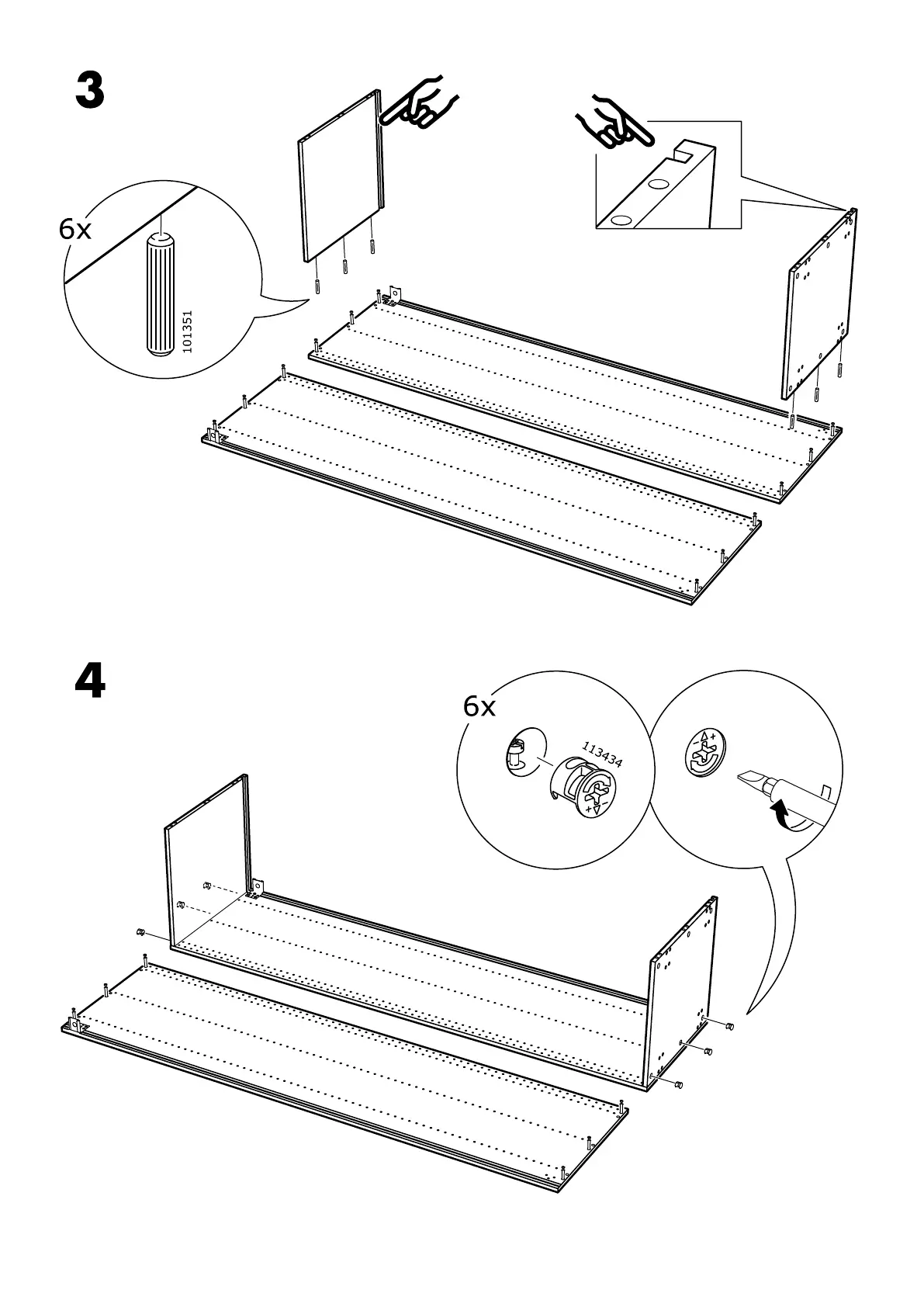 3

6x

101351

4

6x

113434