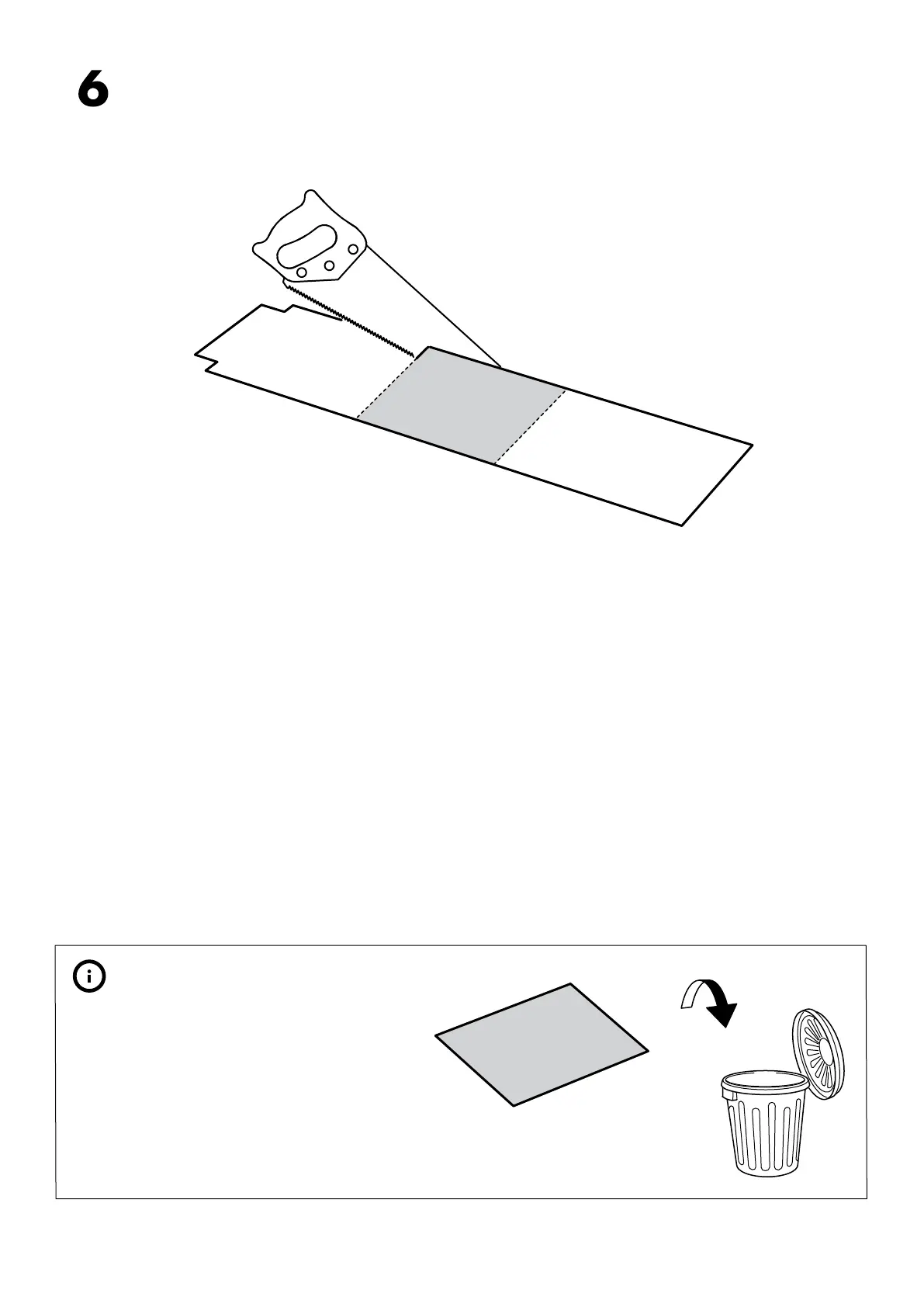 6