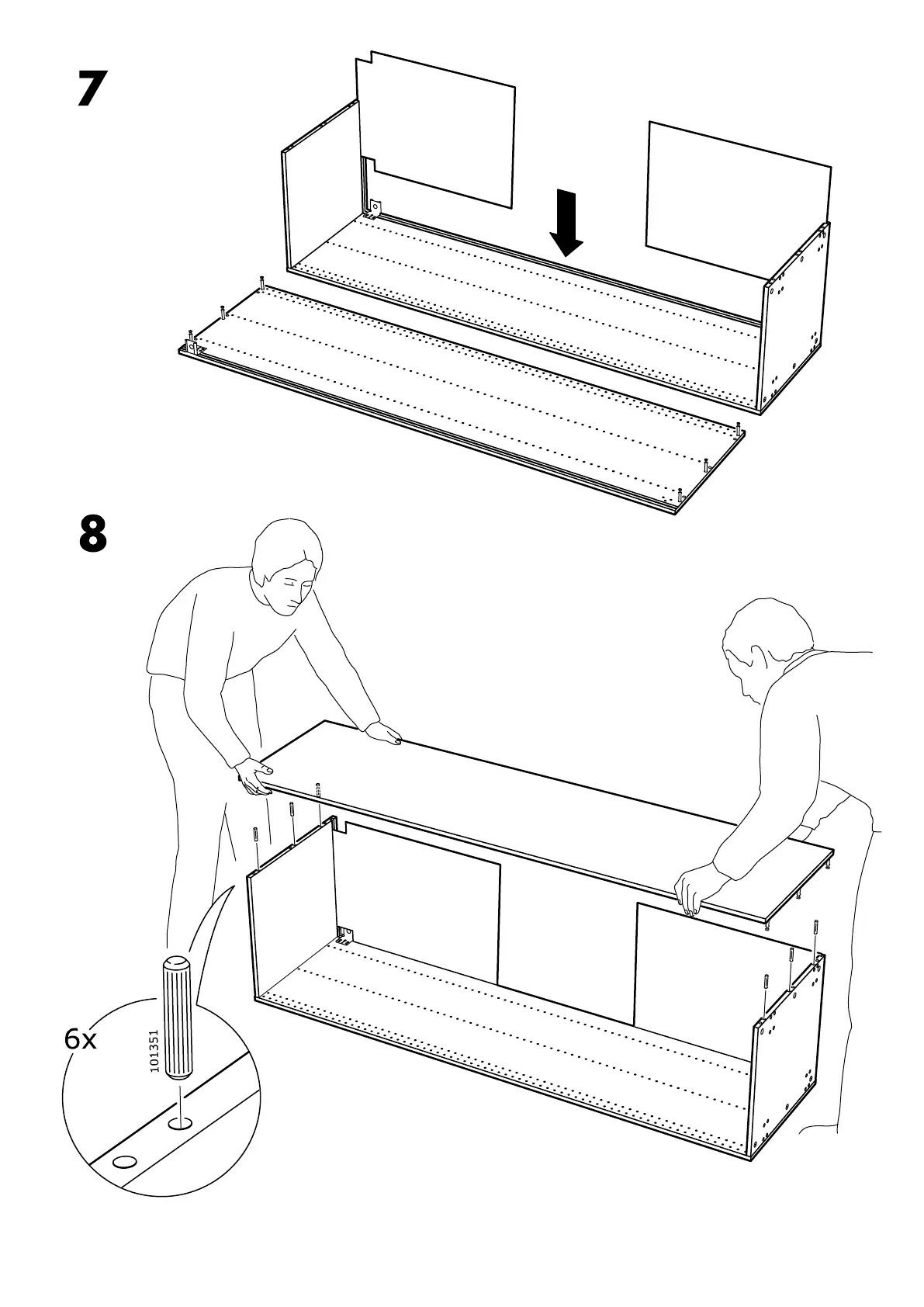 7

8

6x

101351