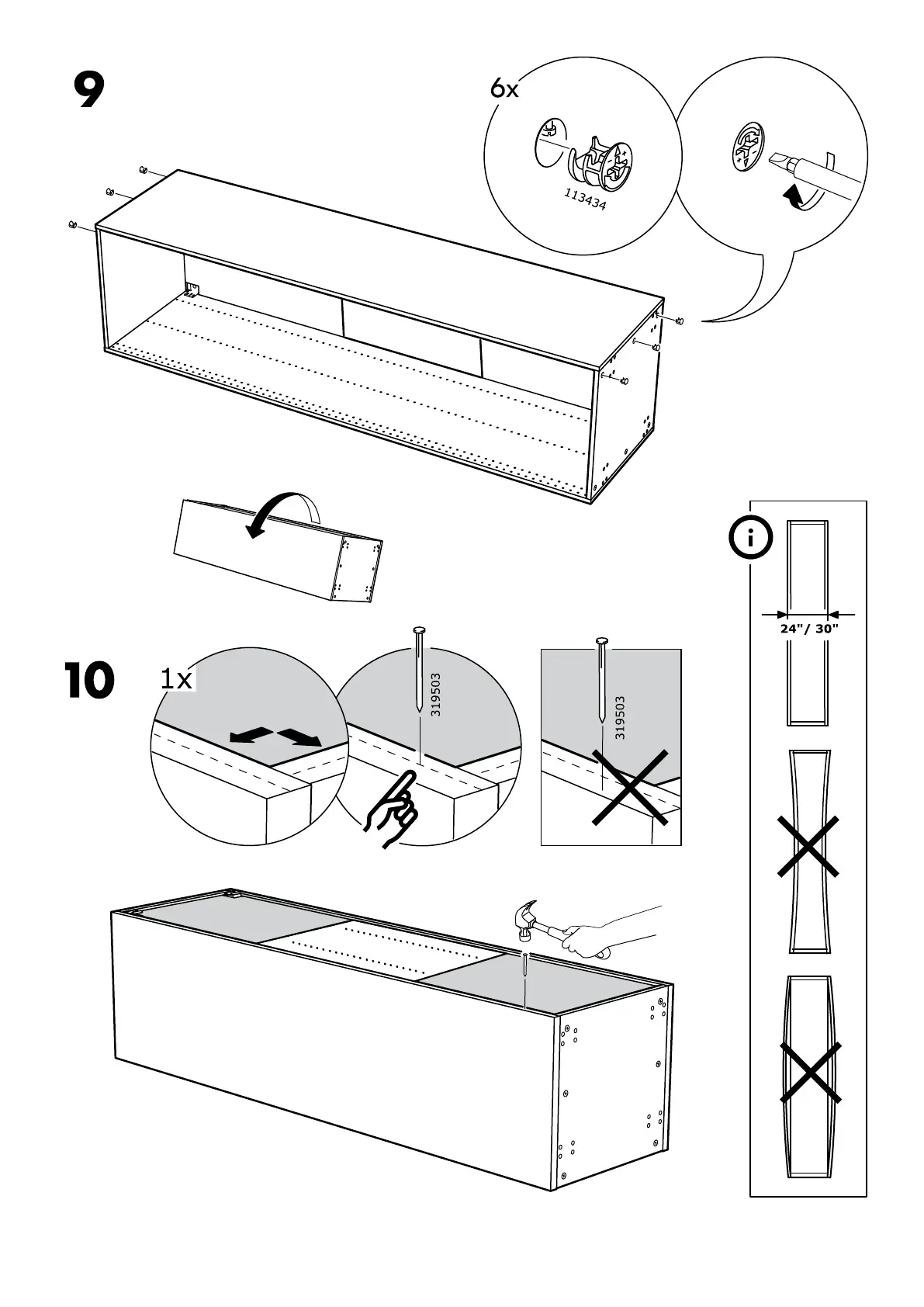 9

6x

113434

i

24"/ 30"

10

1x

319503

319503