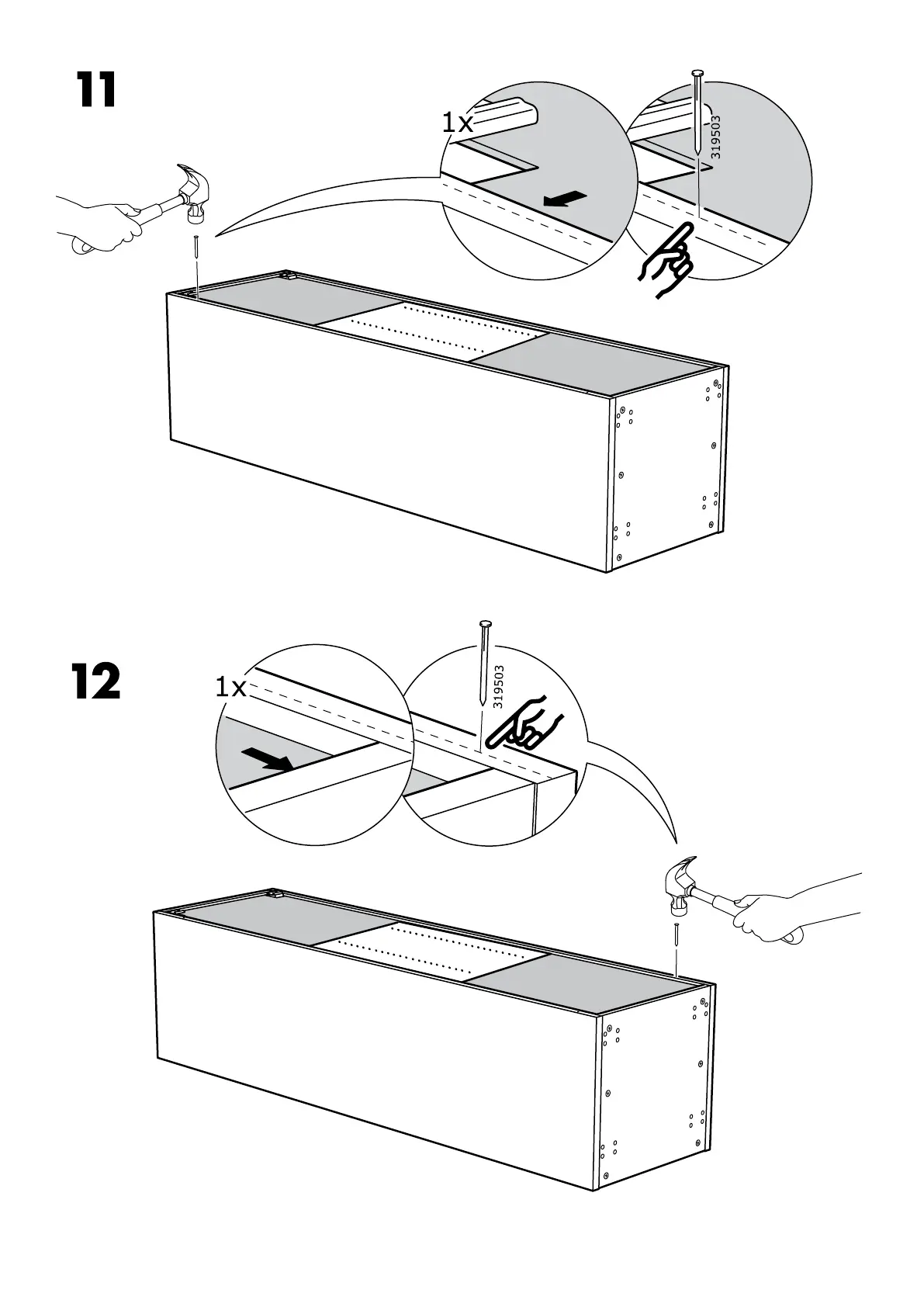 11

1x

319503

12

1x

319503