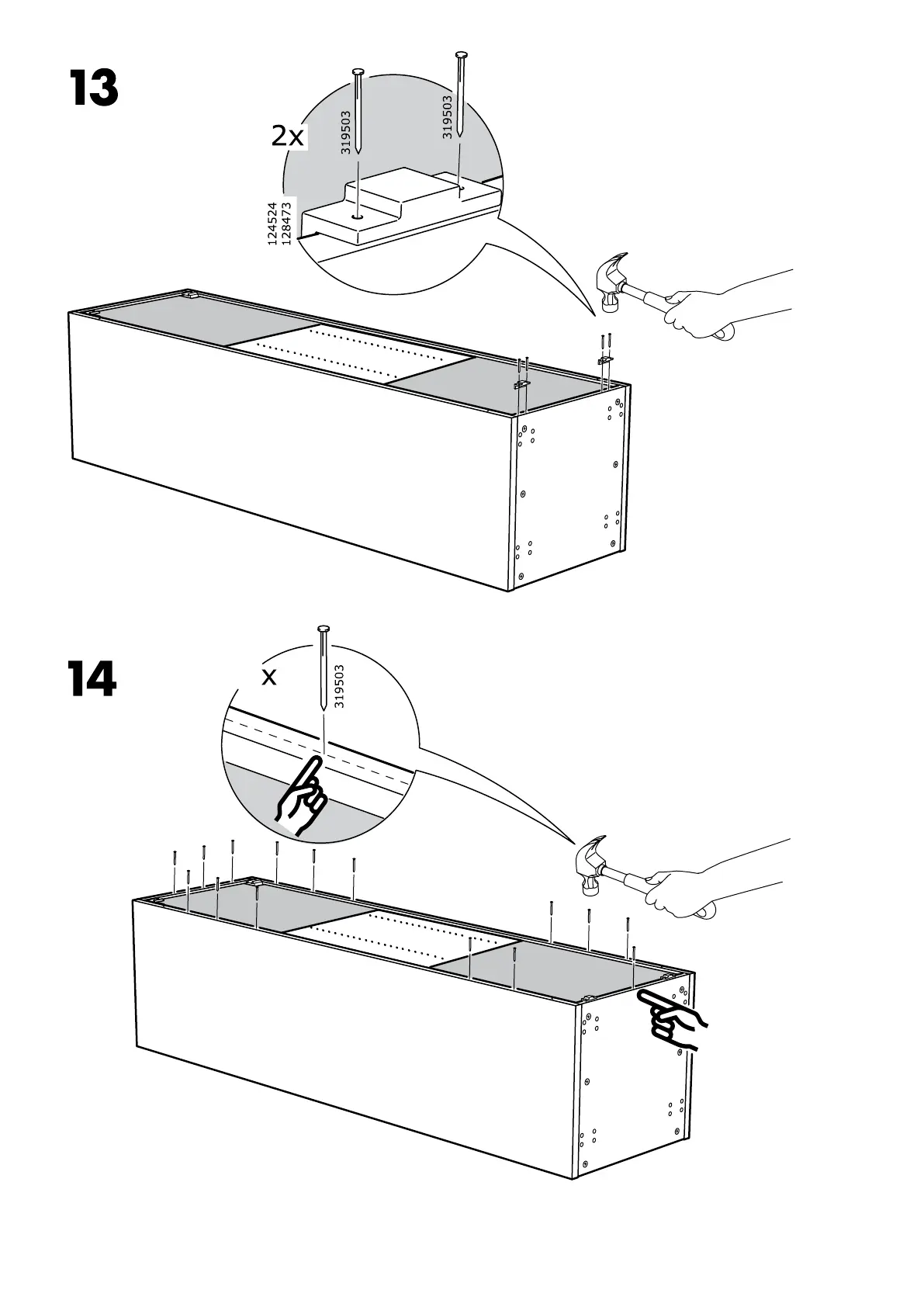 13

2x

319503

319503

124524
128473

14

x

319503