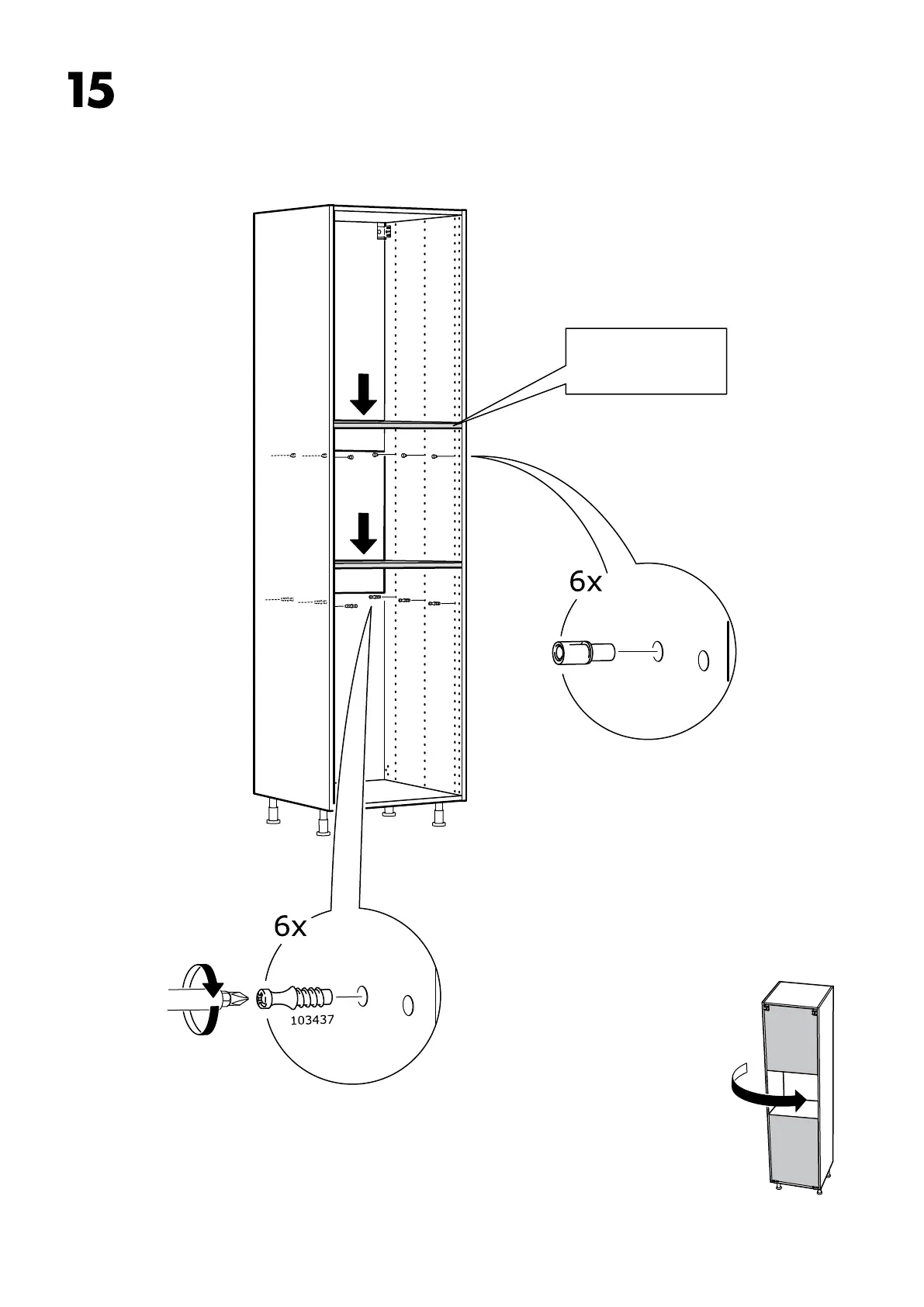 15

6x

6x

103437