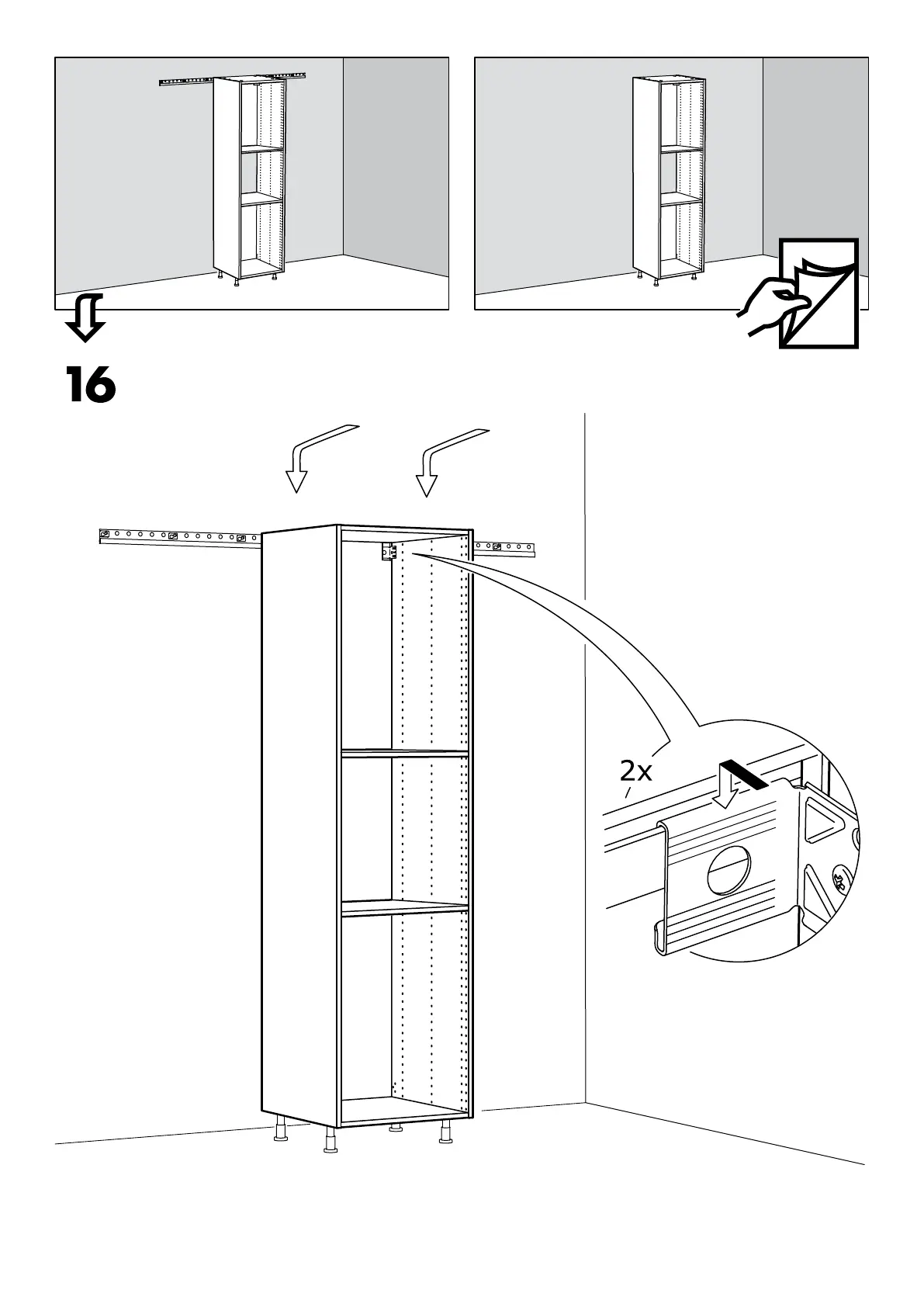 16

2x