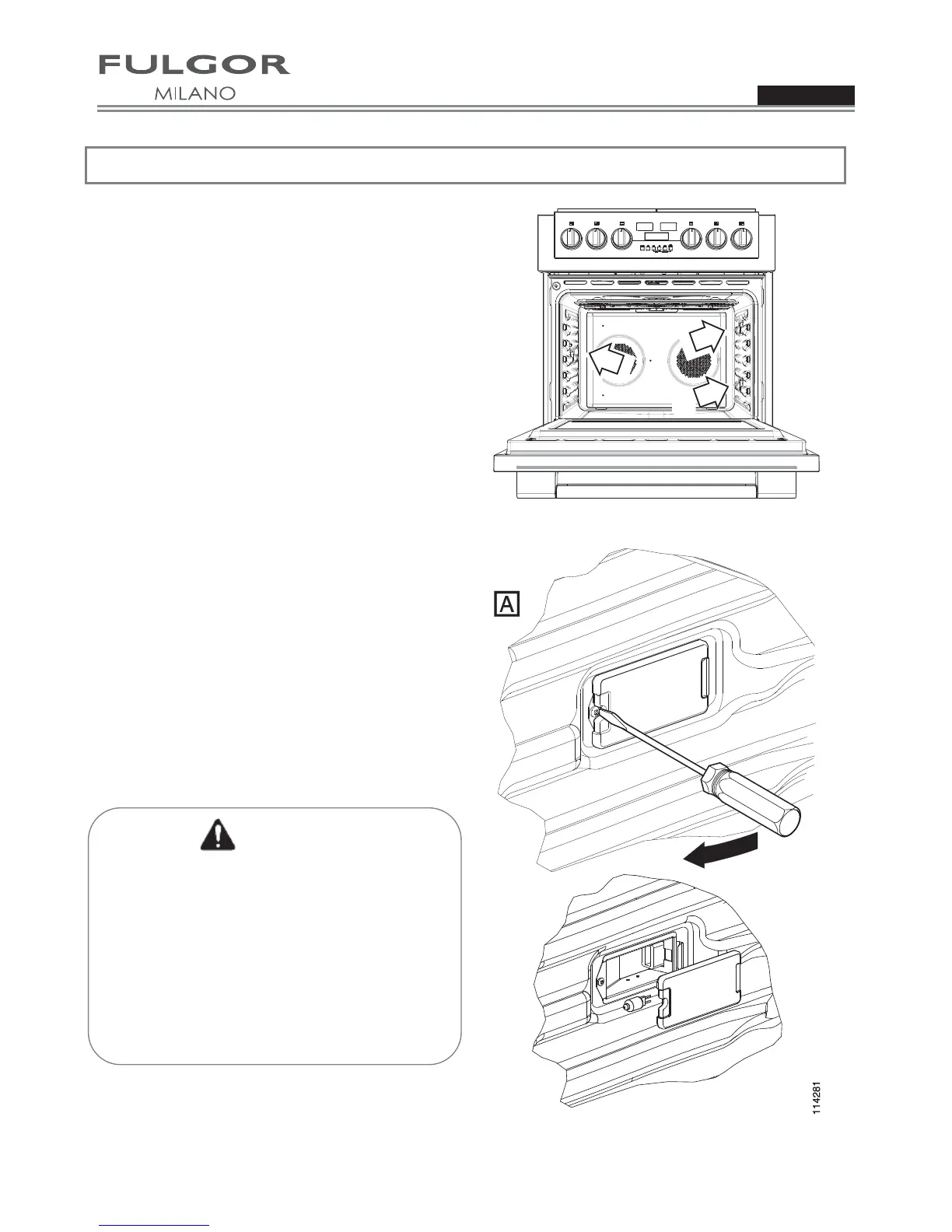 FULGOR
MILANO

A

114281