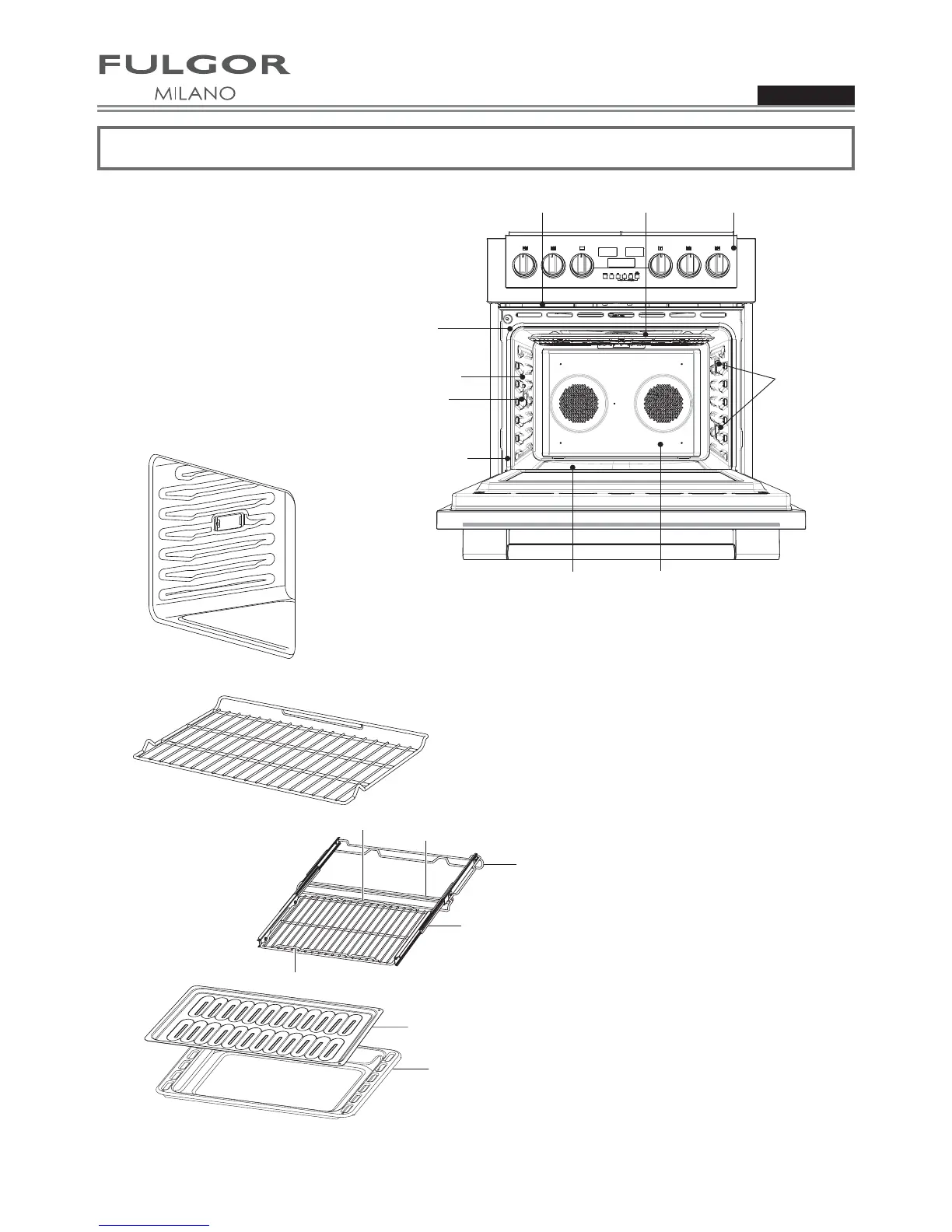 FULGOR
MILANO