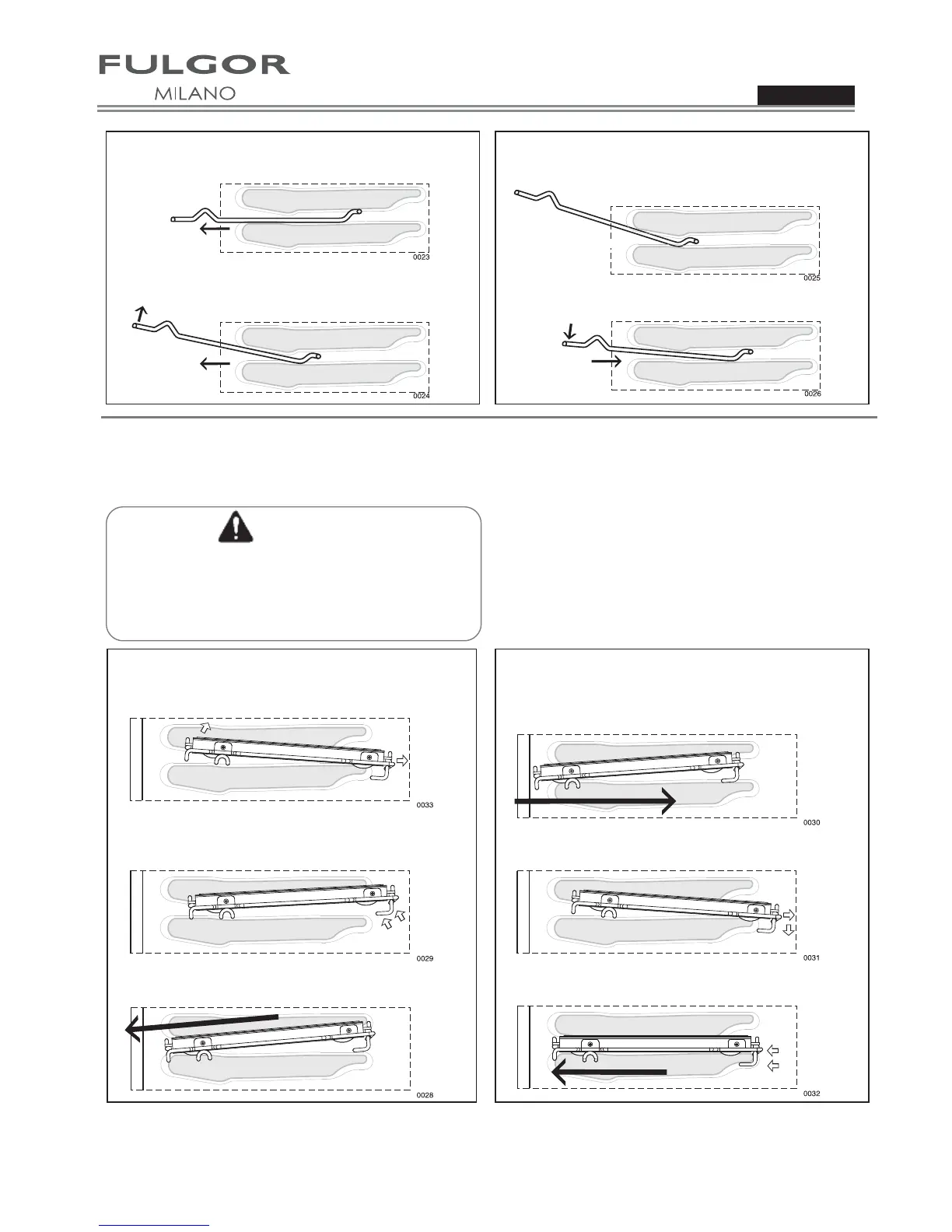 FULGOR
MILANO

0023

0024

0025

0026

0033

0029

0028

0030

0031

0032