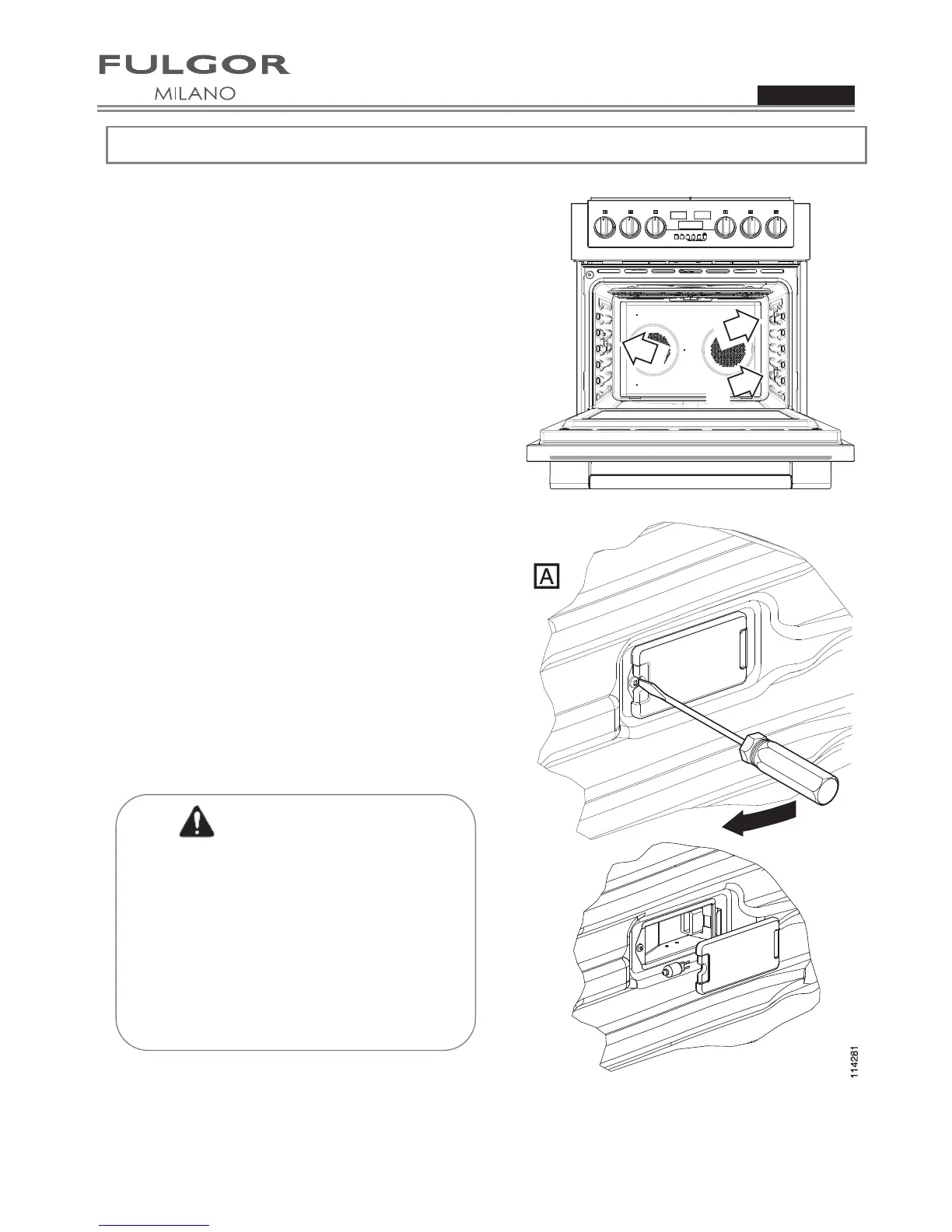 FULGOR
MILANO

A

114281