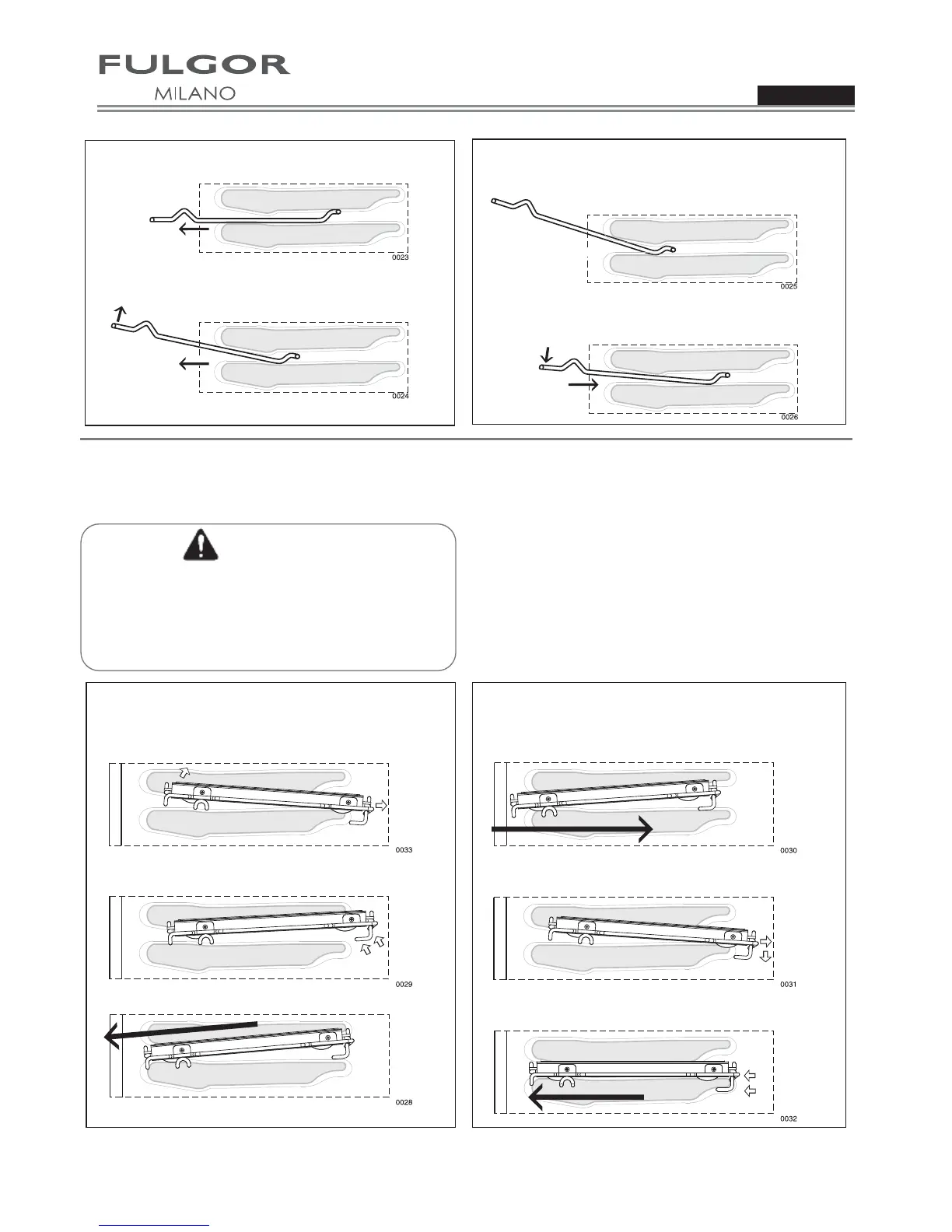 FULGOR
MILANO

0023

0024

0025

0026

0033

0029

0028

0030

0031

0032