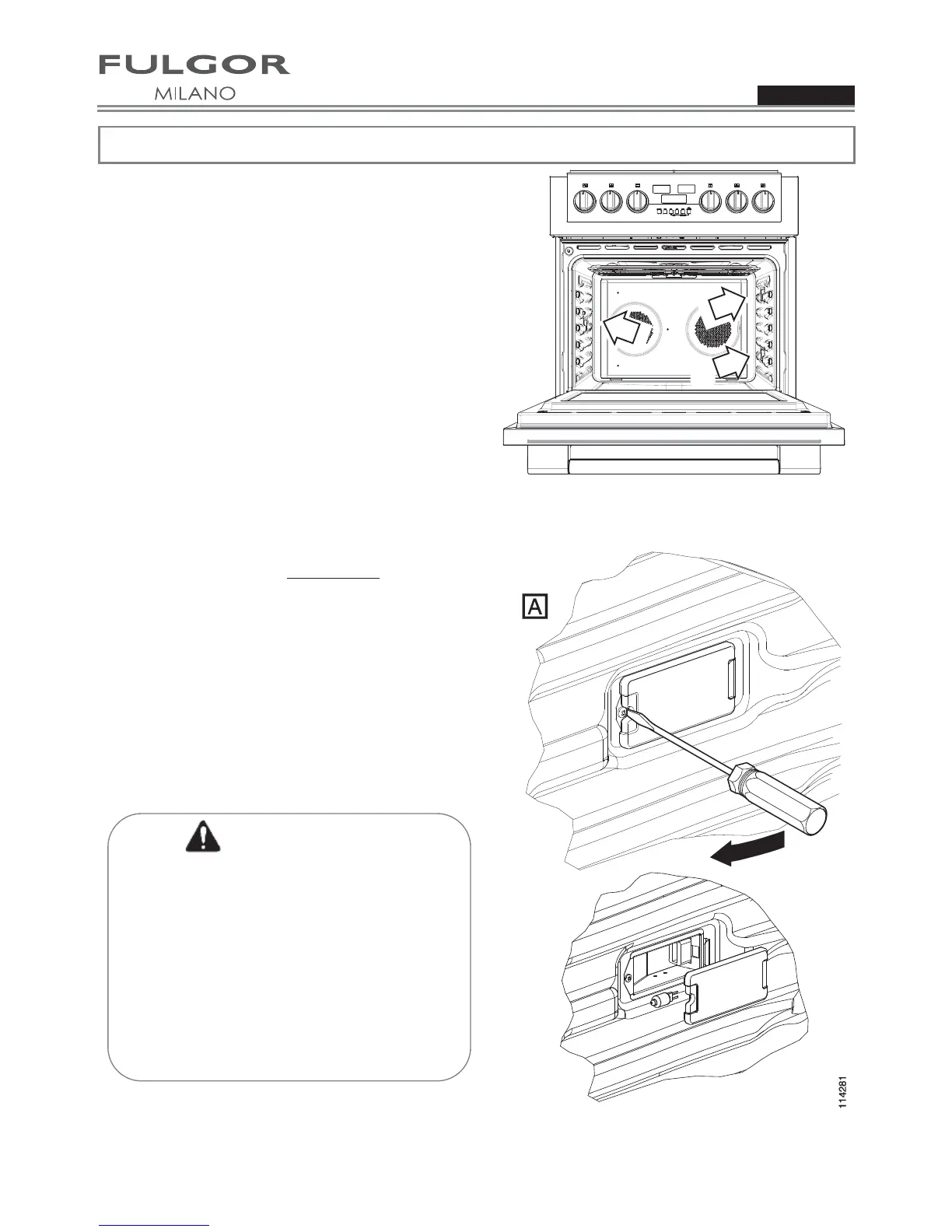 FULGOR
MILANO

A

114281