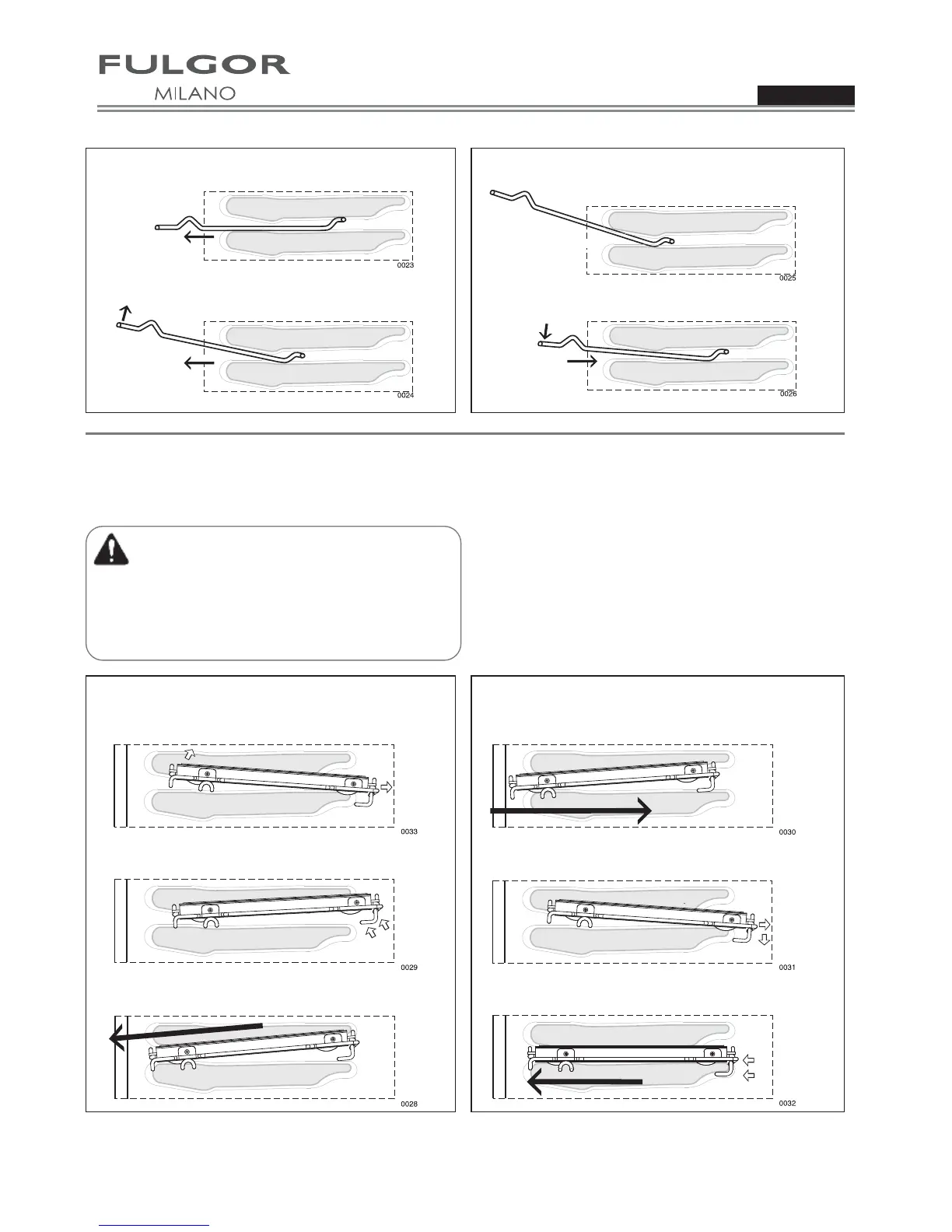 FULGOR
MILANO

0023

0024

0025

0026

0033

0029

0028

0030

0031

0032