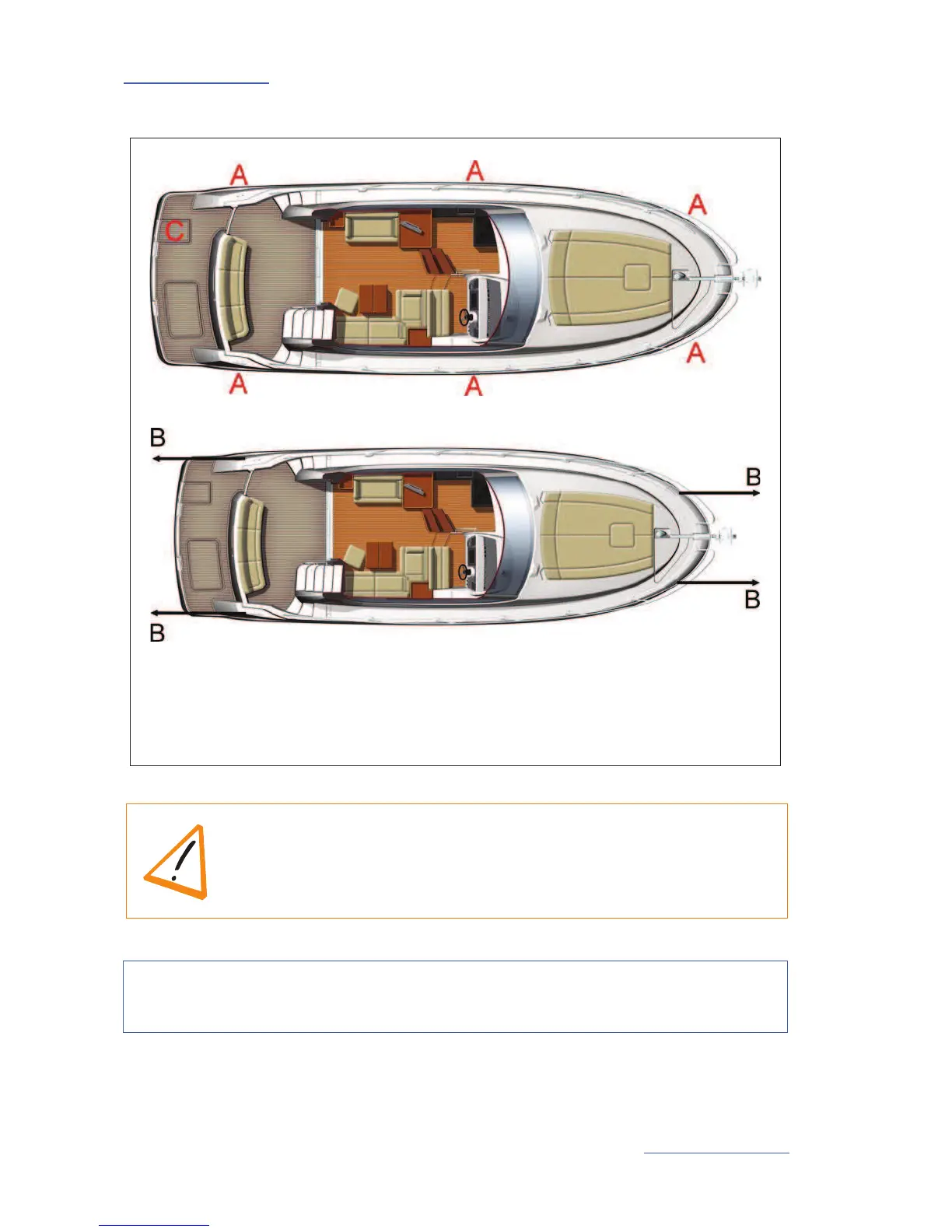 A A A
C
A A A

B B
B B