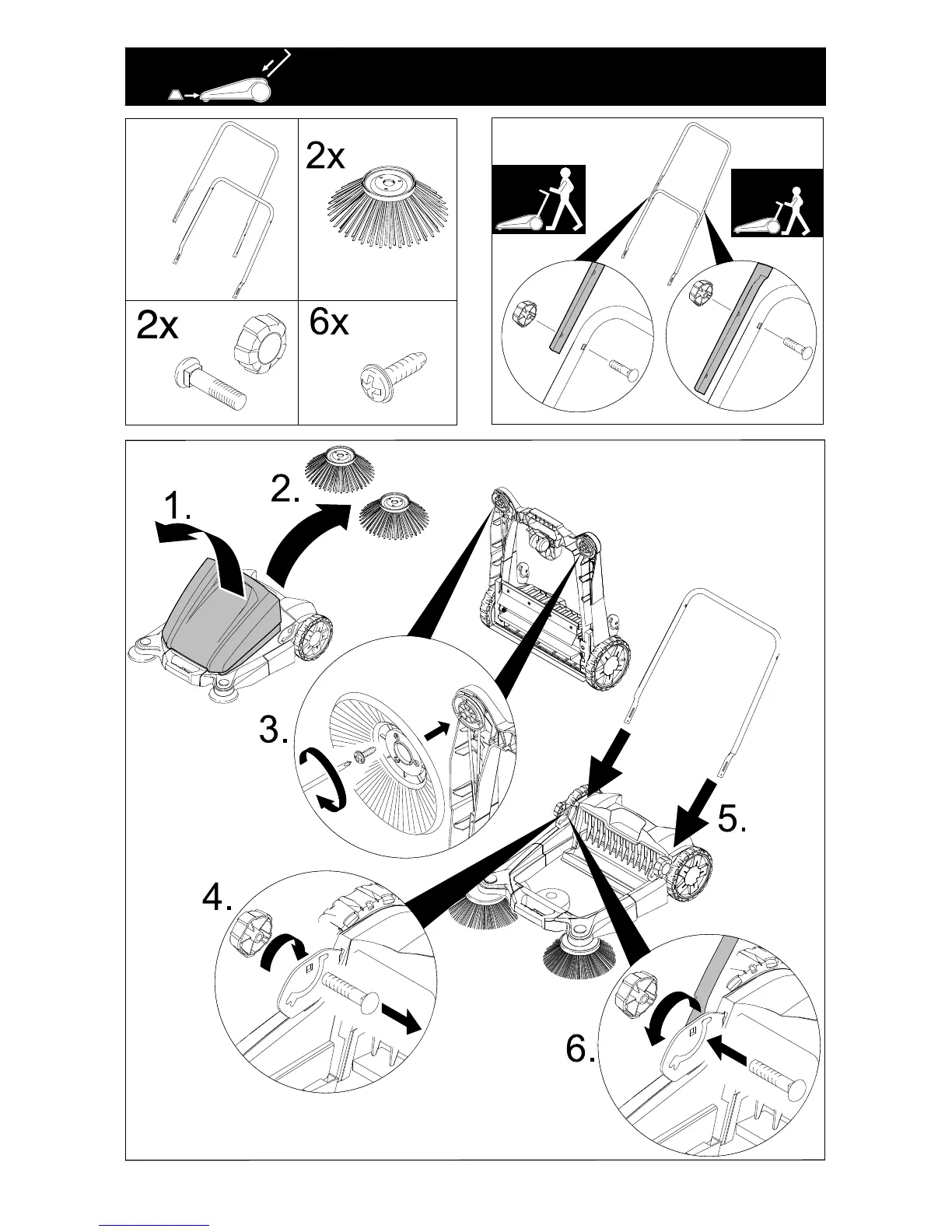 2x

2x

6x

1.

2.

3.

4.

5.

6.