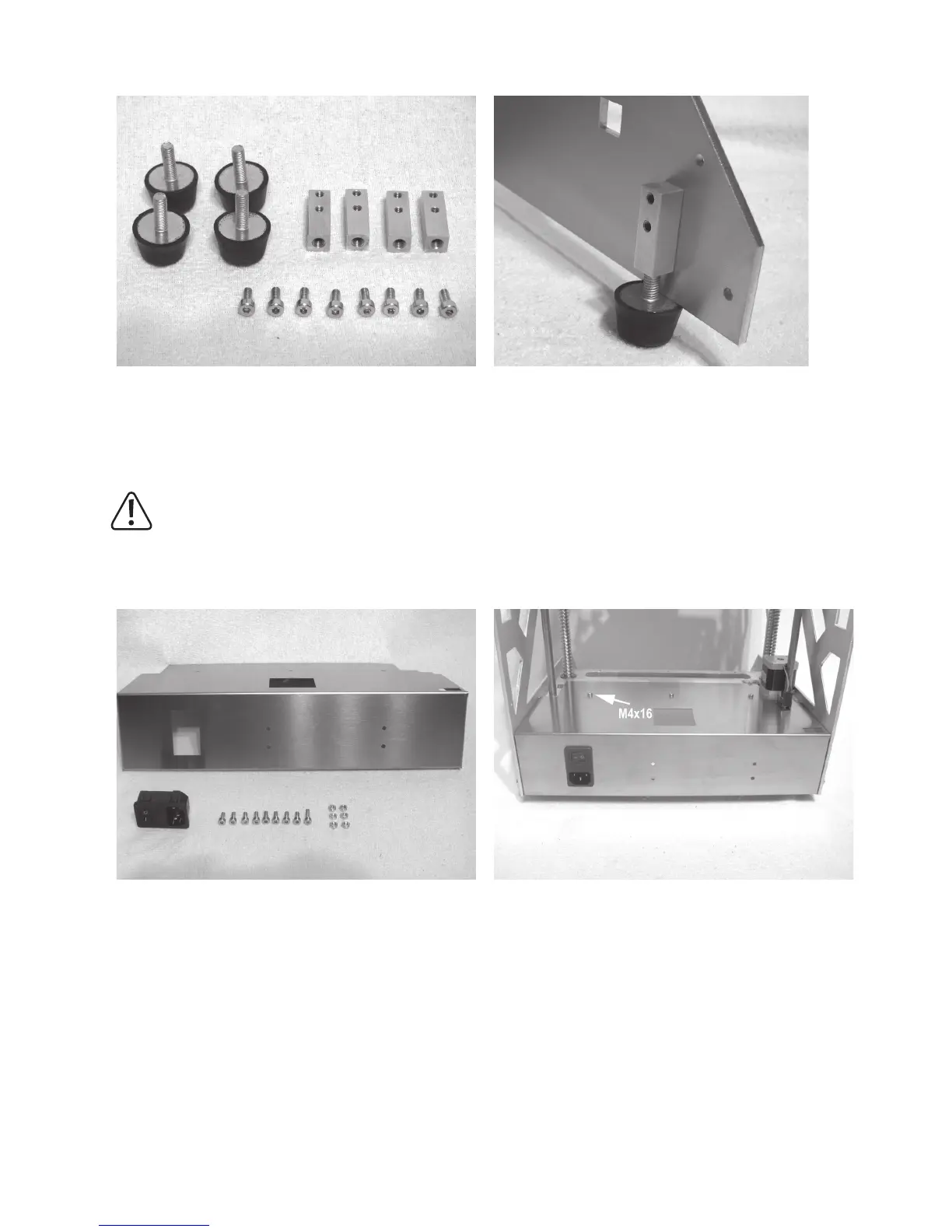 M4x16