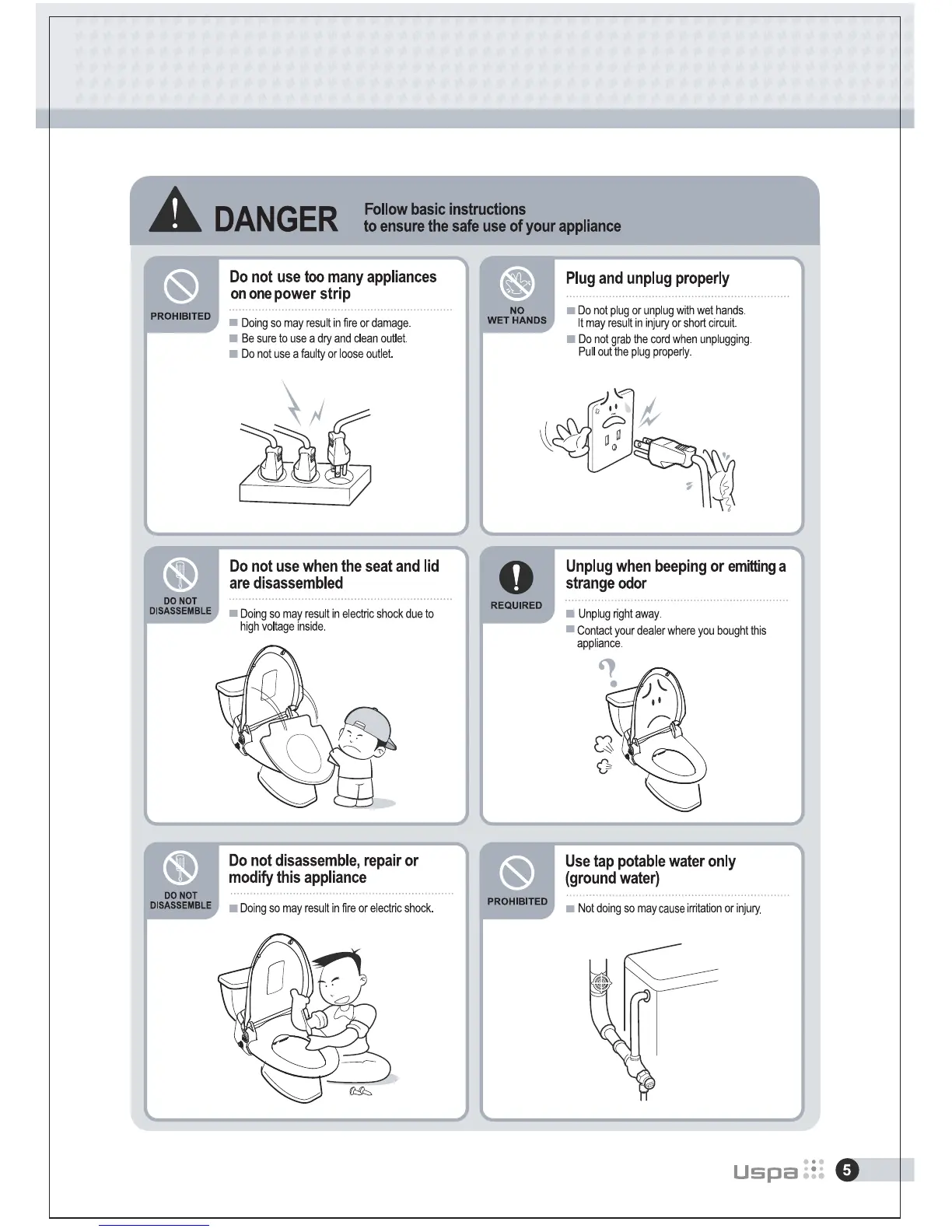 DANGER Follow basic instructions to ensure the safe use of your appliance

PROHIBITED

Do not use too many appliances on one power strip

■ Doing so may result in fire or damage.
■ Be sure to use a dry and clean outlet.
■ Do not use a faulty or loose outlet.

NO WET HANDS

Plug and unplug properly

■ Do not plug or unplug with wet hands. It may result in injury or short circuit.
■ Do not grab the cord when unplugging. Pull out the plug properly.

DO NOT DISASSEMBLE

Do not use when the seat and lid are disassembled

■ Doing so may result in electric shock due to high voltage inside.

REQUIRED

Unplug when beeping or emitting a strange odor

■ Unplug right away.
■ Contact your dealer where you bought this appliance.

DO NOT DISASSEMBLE

Do not disassemble, repair or modify this appliance

■ Doing so may result in fire or electric shock.

PROHIBITED

Use tap potable water only (ground water)

■ Not doing so may cause irritation or injury.

Uspa 5