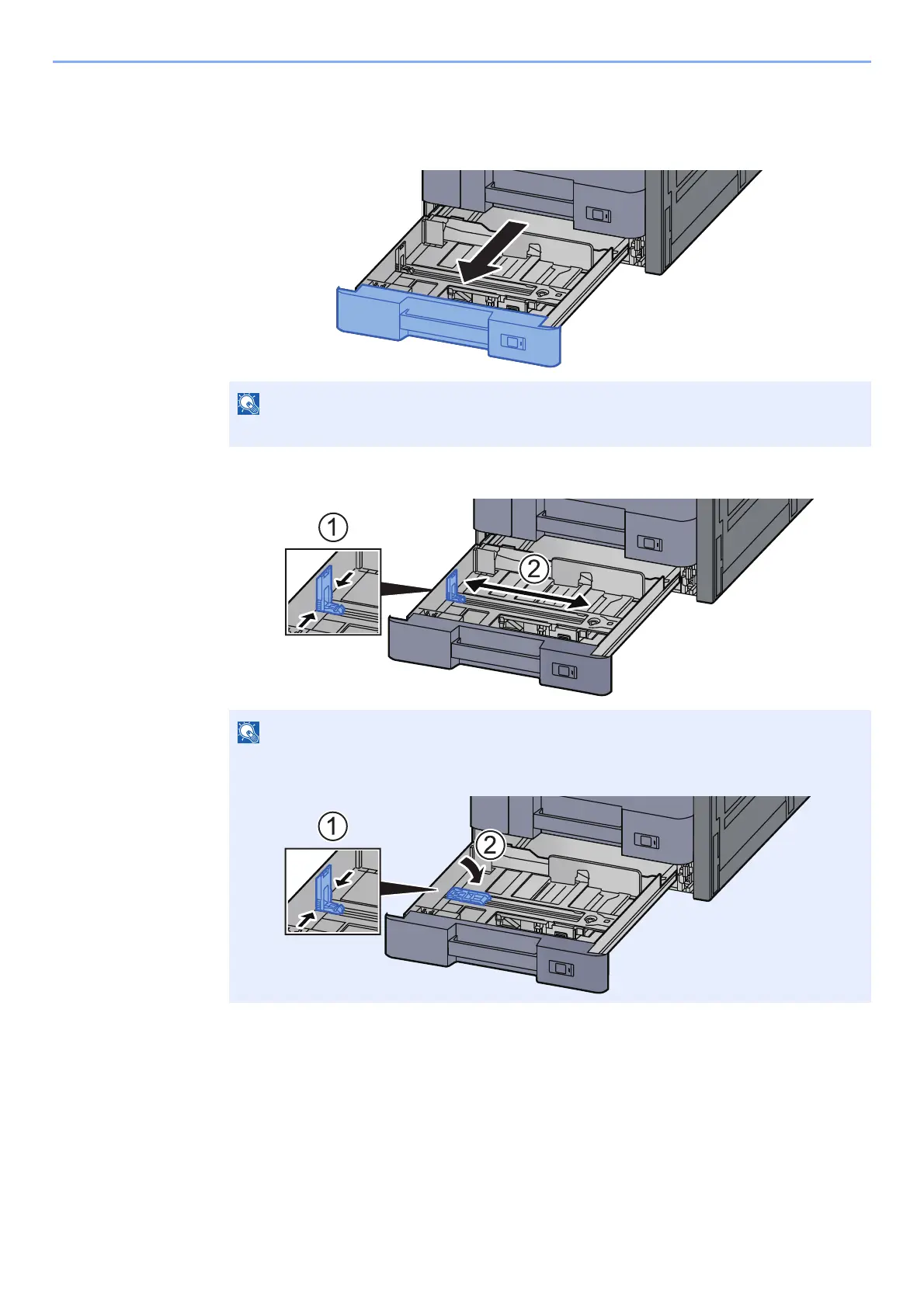 ①

②

①

②