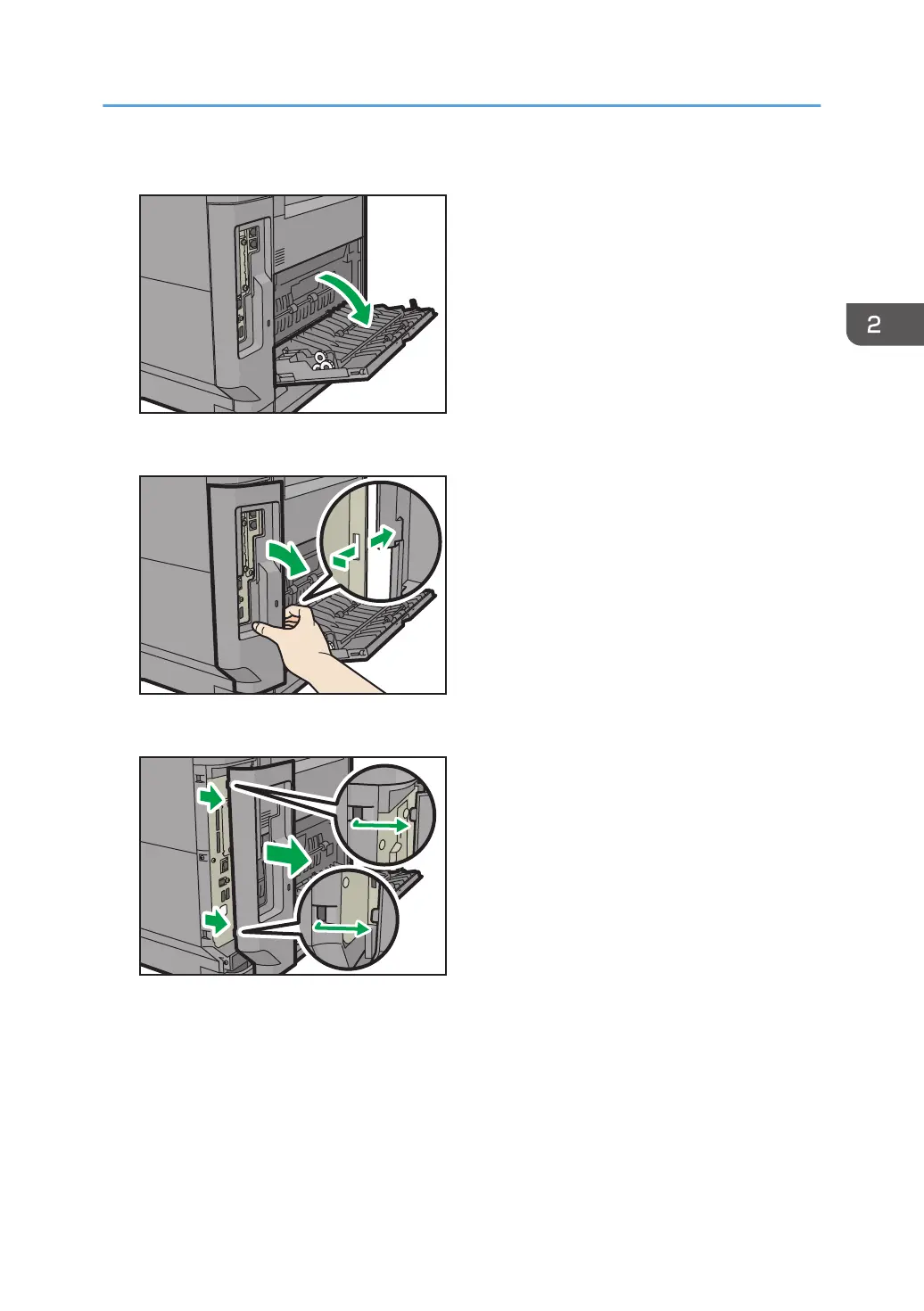 2