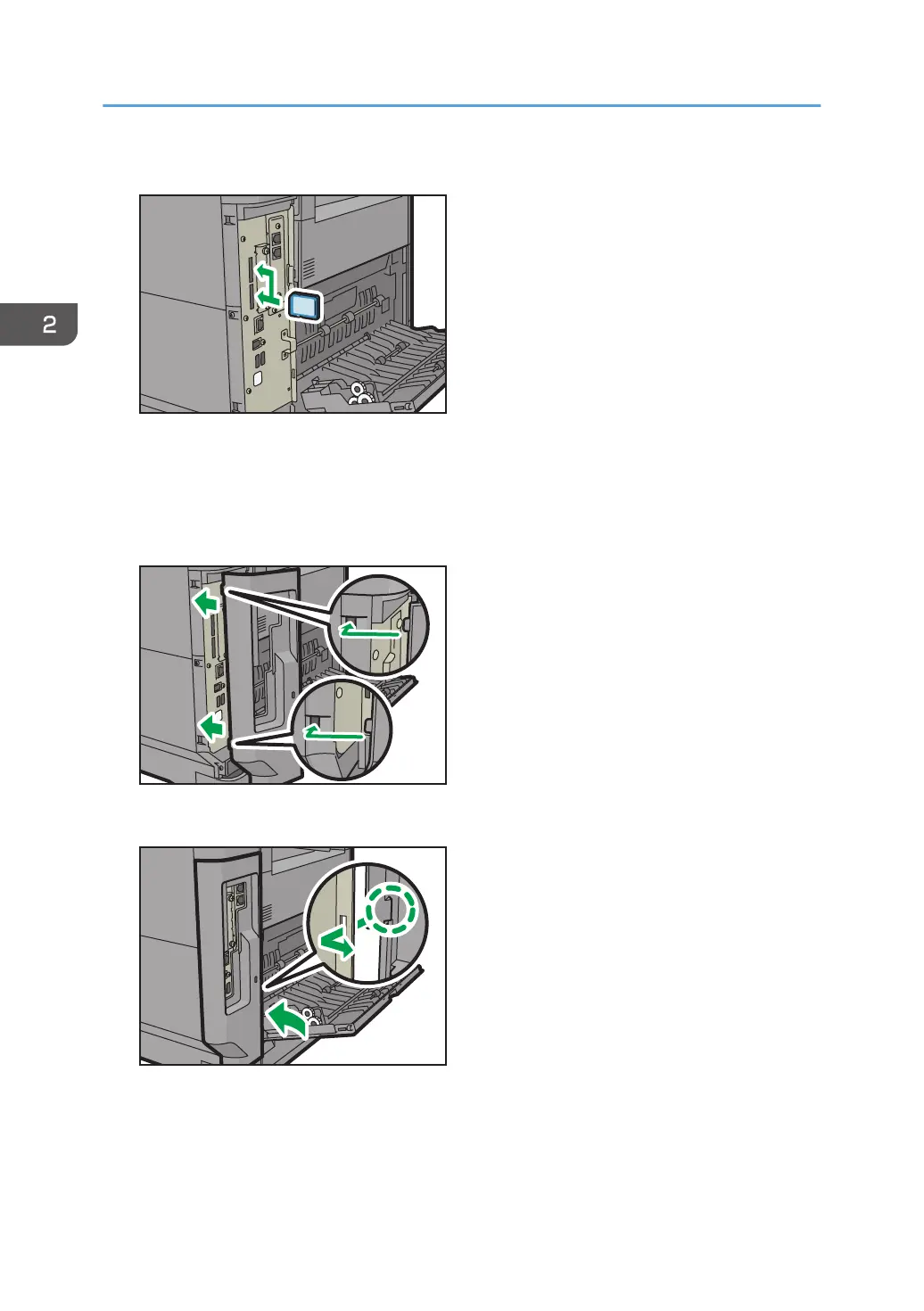 2