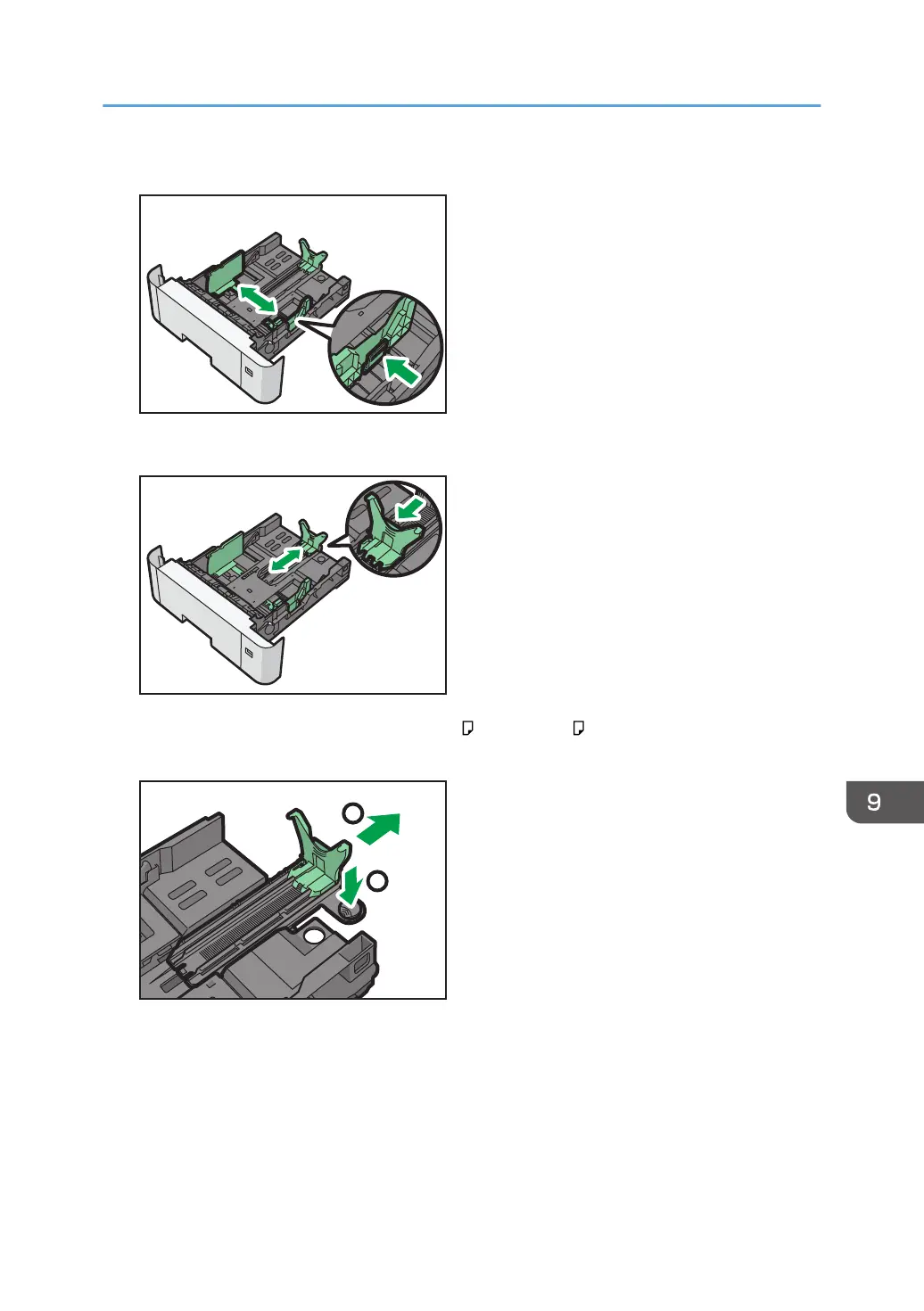 9