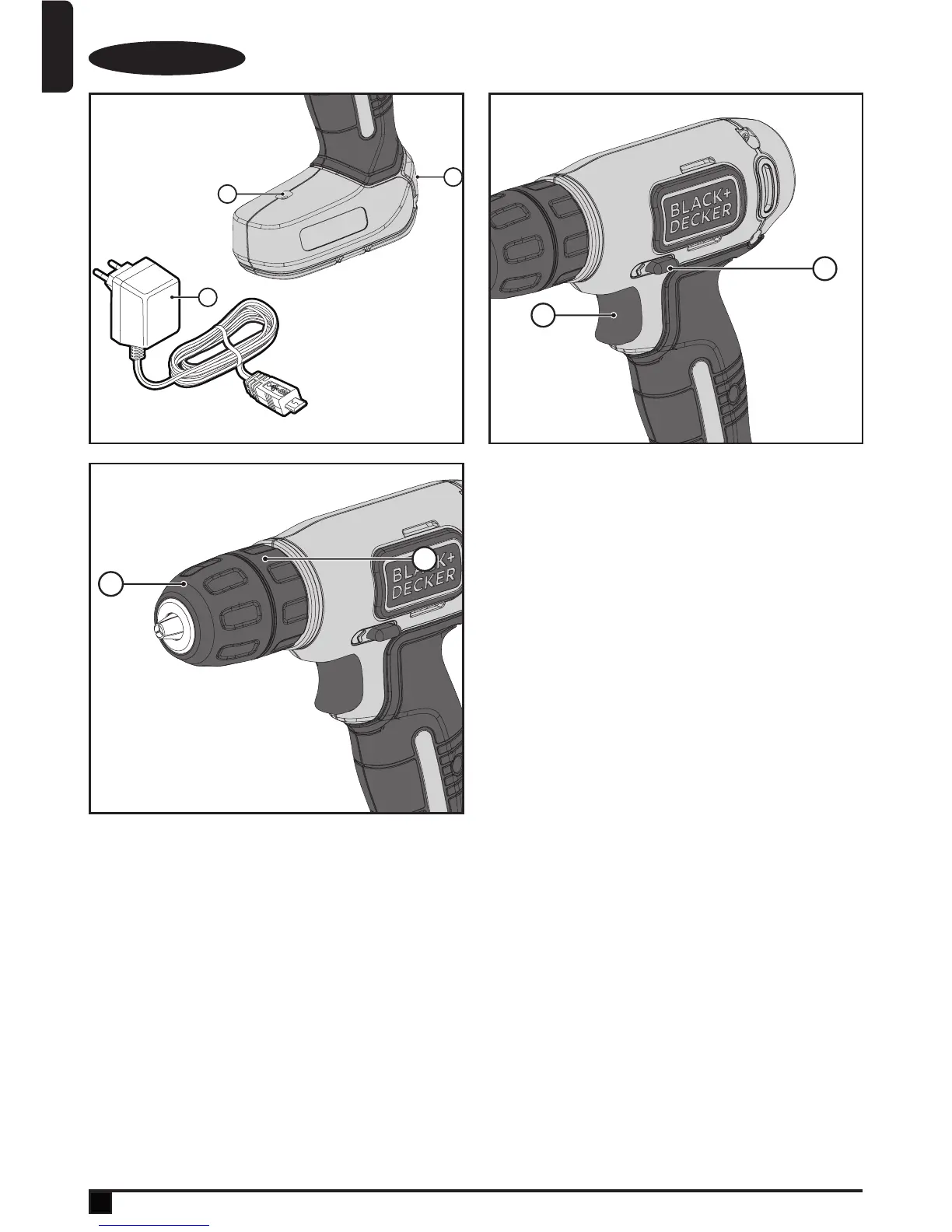 BLACK+ DECKER

BLACK+ DECKER