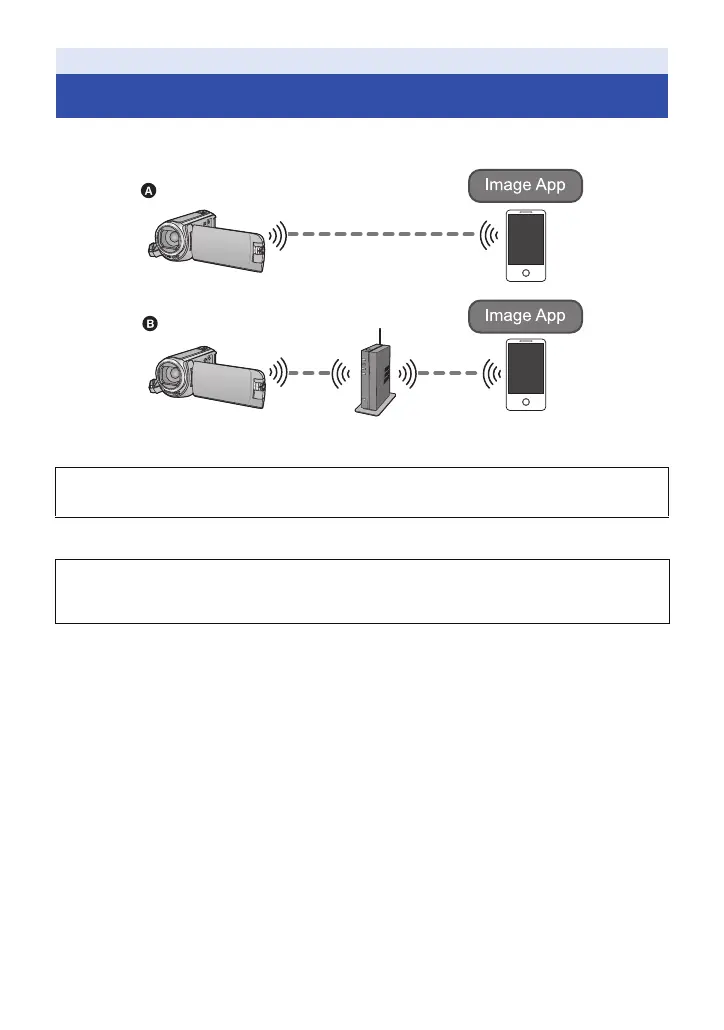 A

Image App

B

Image App