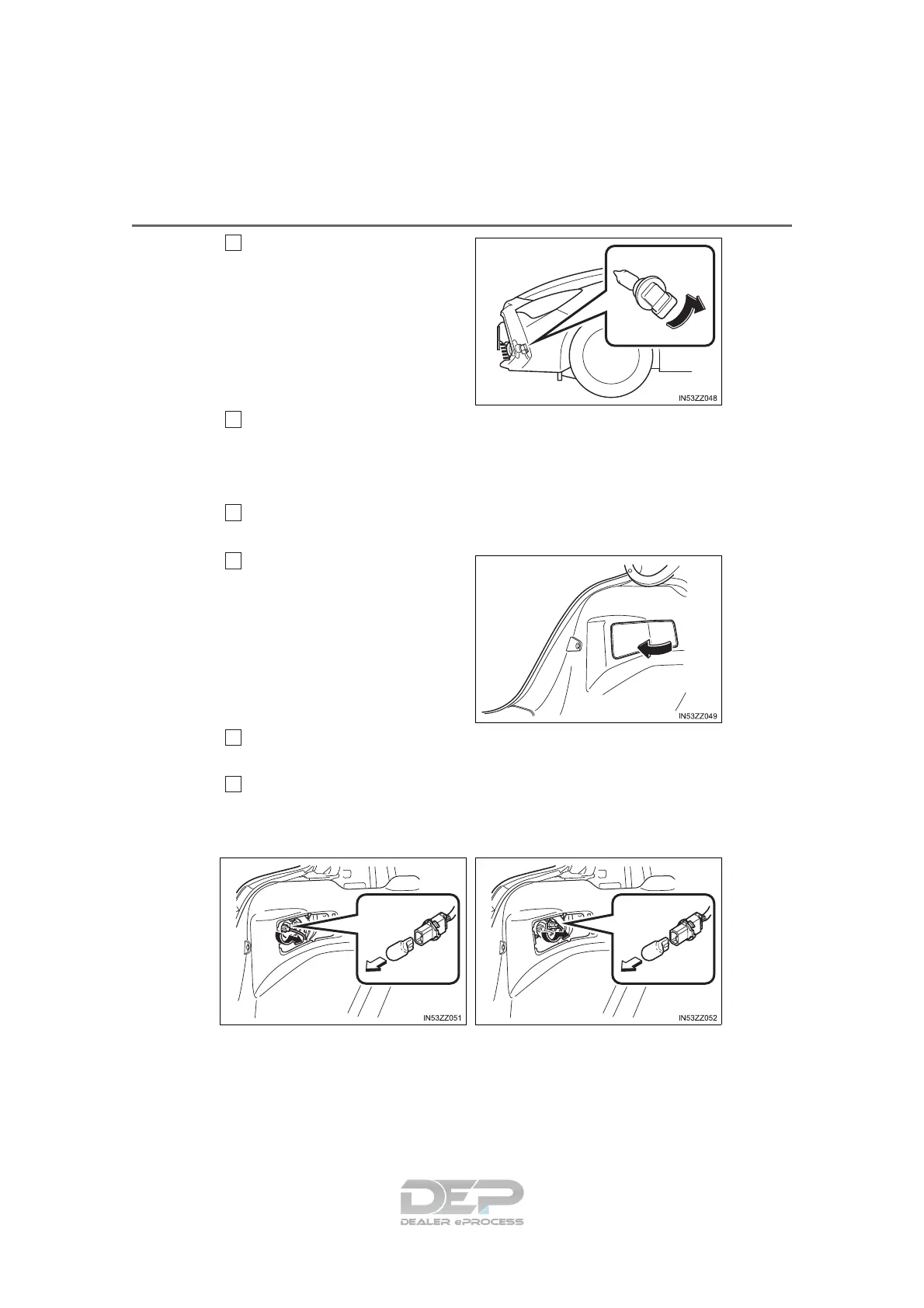 IN53ZZ048

IN53ZZ049

IN53ZZ051

IN53ZZ052

DEP
DEALER ePROCESS