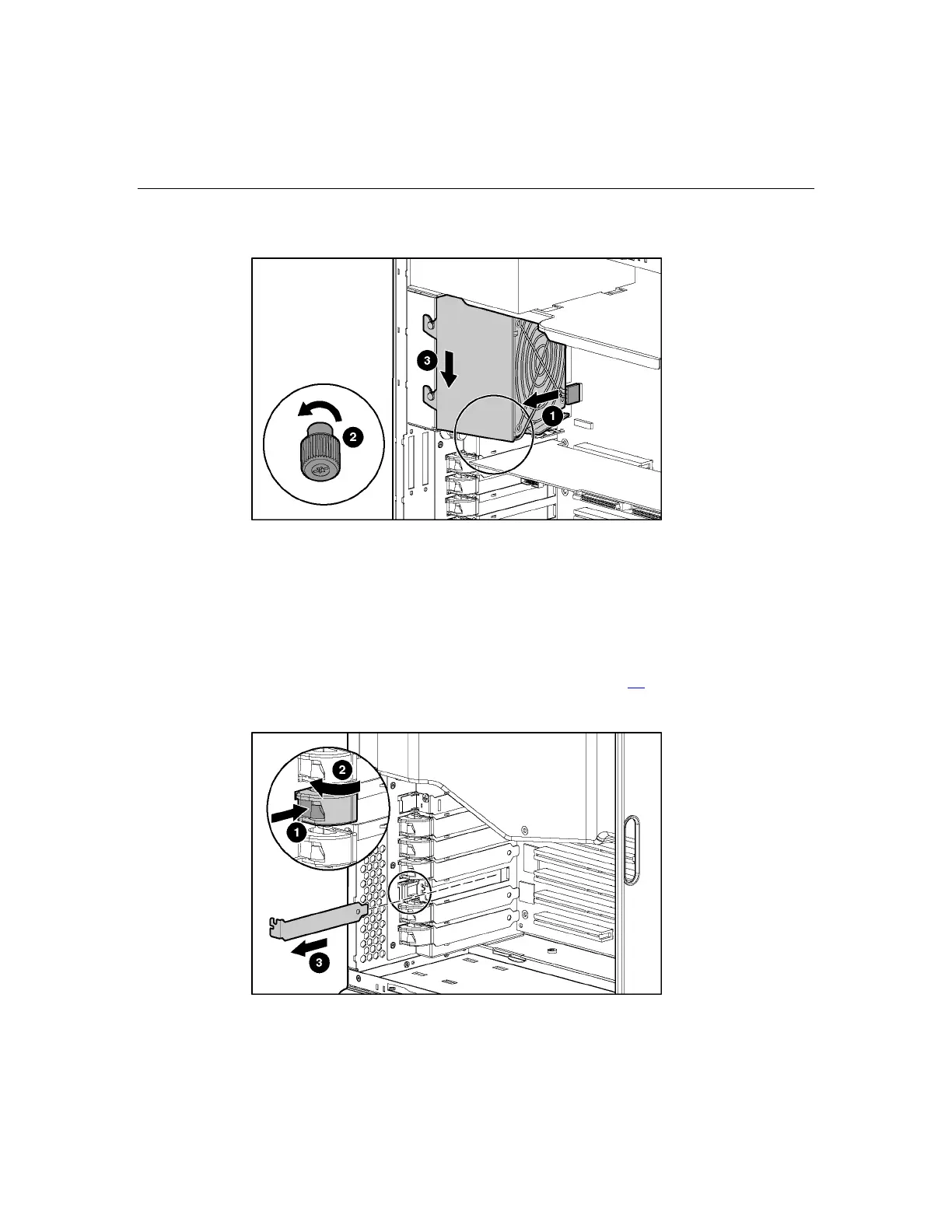 3

2

1

2

1

3