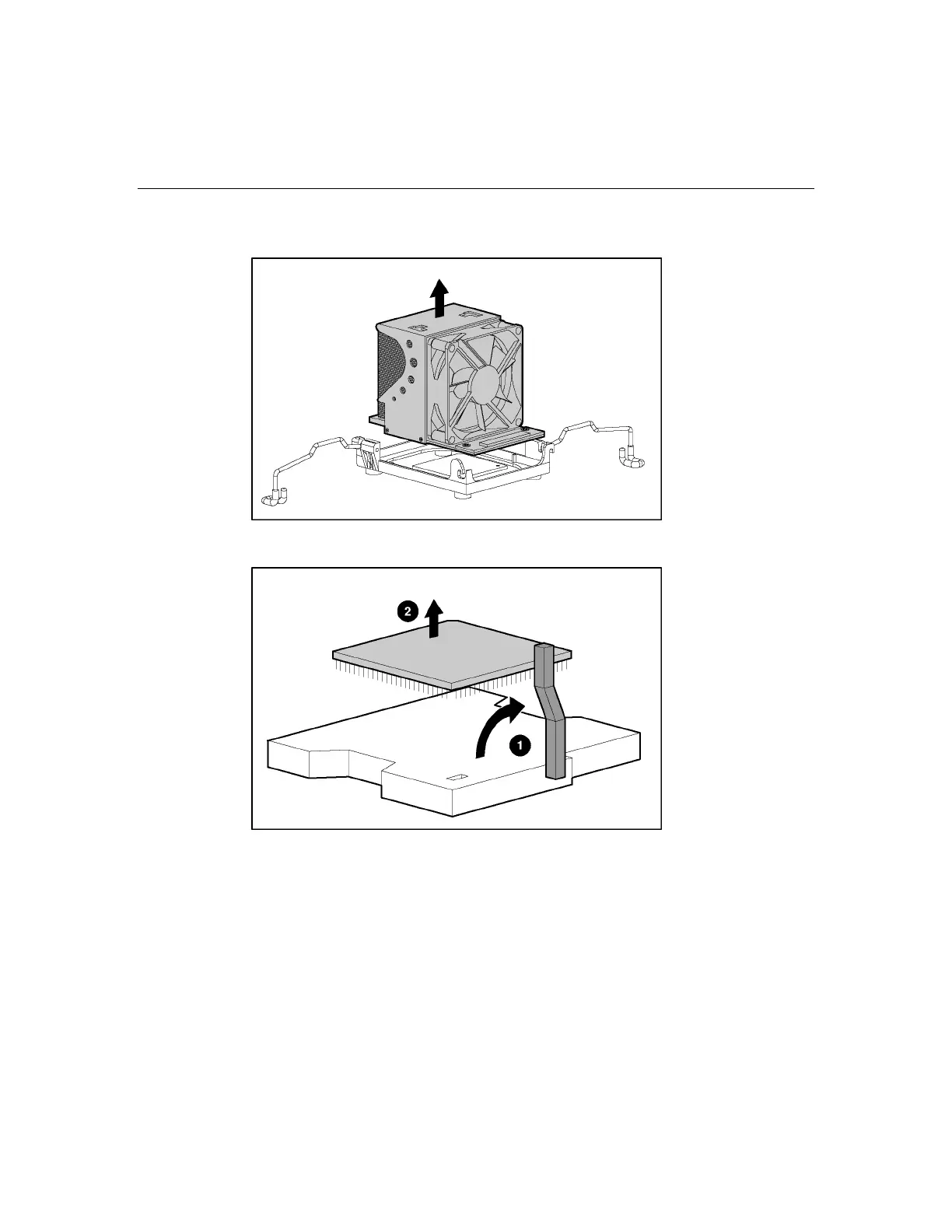 2

1