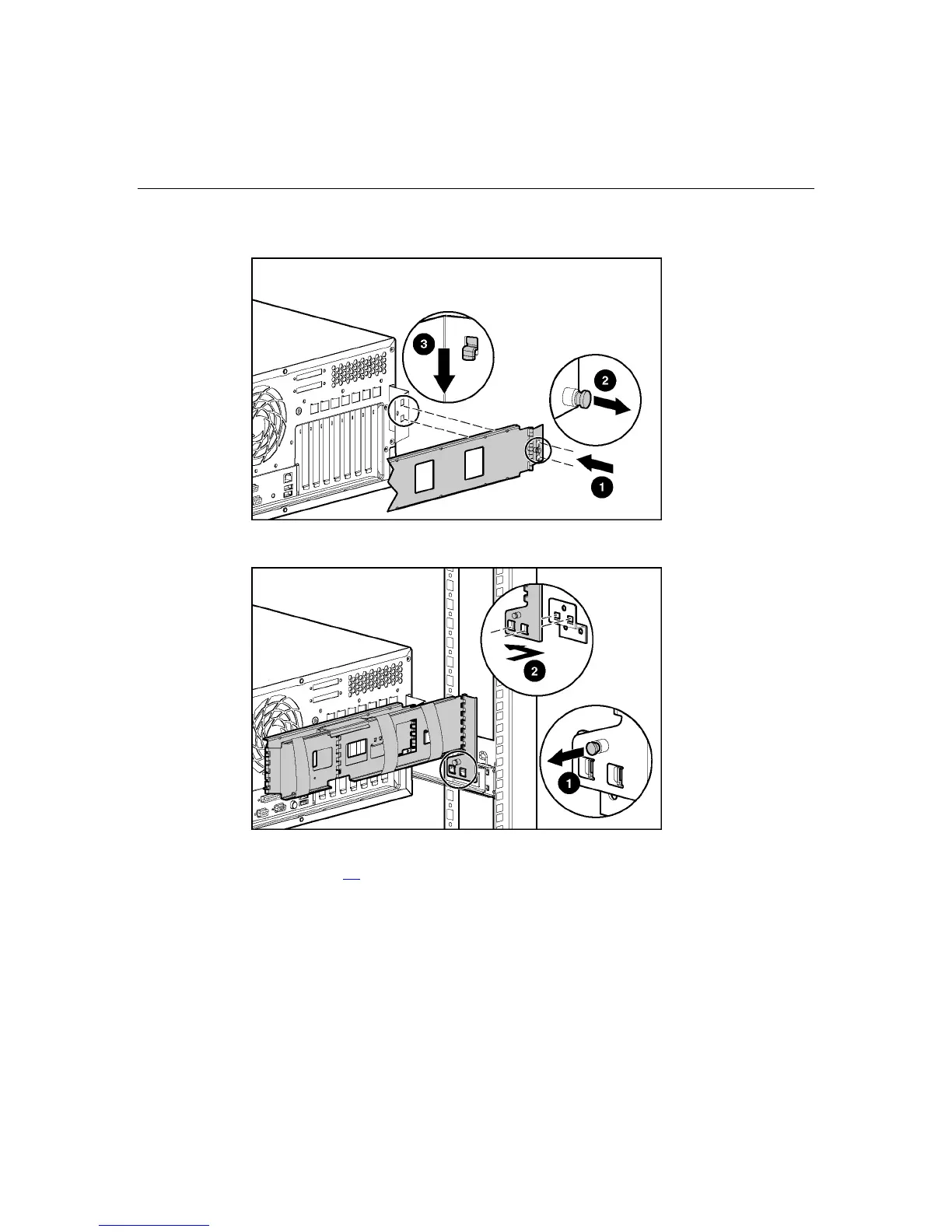 3

2

1

2

1