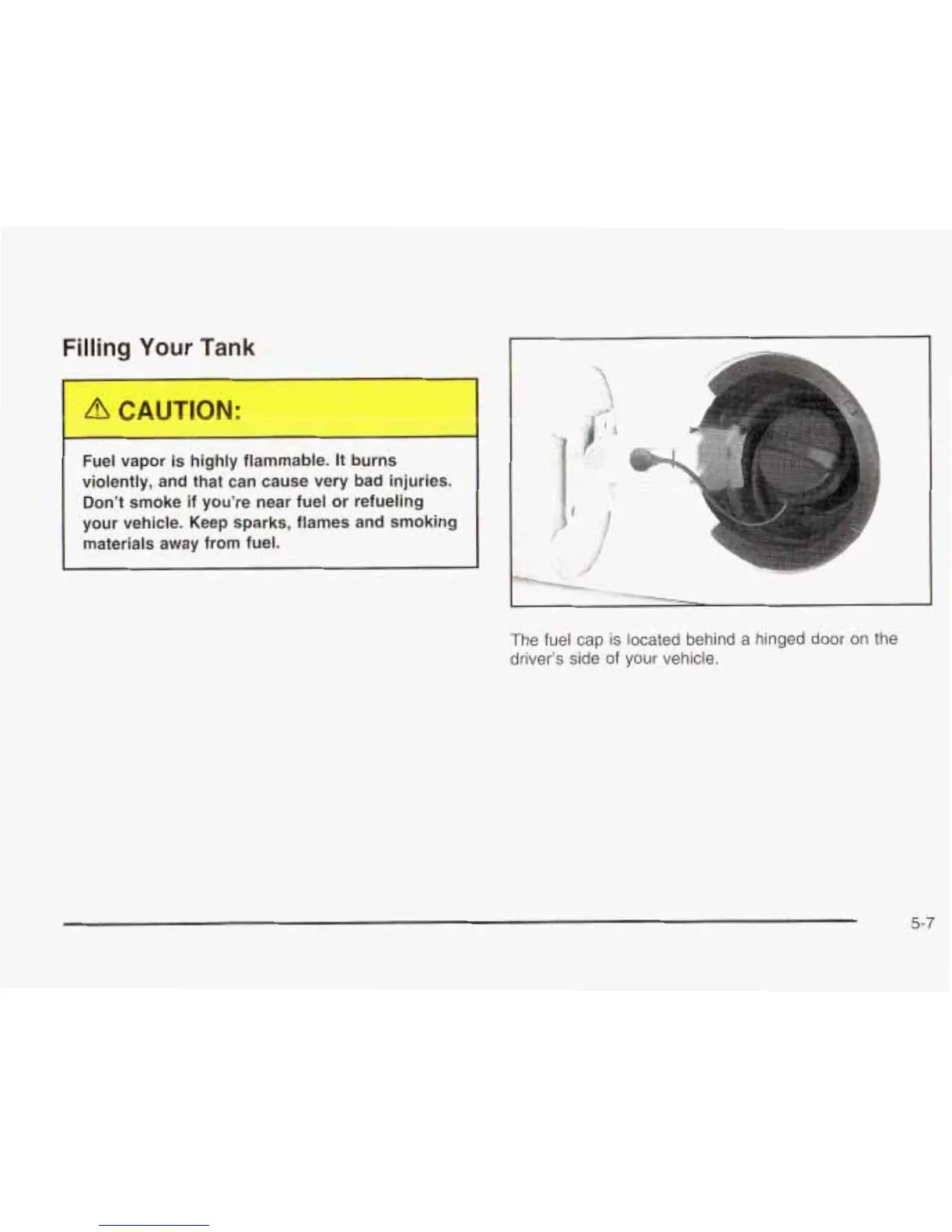 Filling Your Tank

⚠ CAUTION:

Fuel vapor is highly flammable. It burns violently, and that can cause very bad injuries. Don't smoke if you're near fuel or refueling your vehicle. Keep sparks, flames and smoking materials away from fuel.

The fuel cap is located behind a hinged door on the driver's side of your vehicle.

5-7