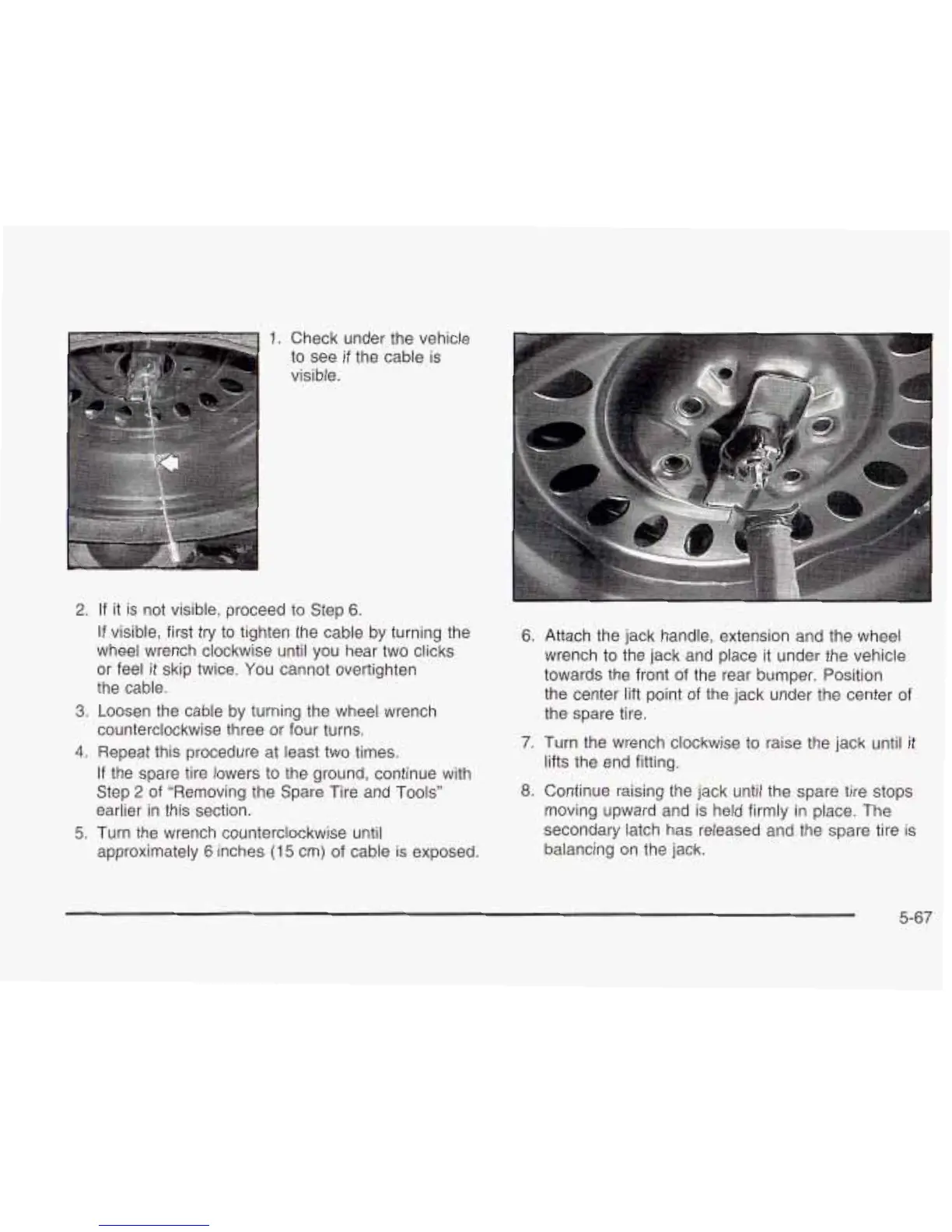 1. Check under the vehicle to see if the cable is visible.

2. If it is not visible, proceed to Step 6.

If visible, first try to tighten the cable by turning the wheel wrench clockwise until you hear two clicks or feel it skip twice. You cannot overtighten the cable.

3. Loosen the cable by turning the wheel wrench counterclockwise three or four turns.

4. Repeat this procedure at least two times.

If the spare tire lowers to the ground, continue with Step 2 of "Removing the Spare Tire and Tools" earlier in this section.

5. Turn the wrench counterclockwise until approximately 6 inches (15 cm) of cable is exposed.

6. Attach the jack handle, extension and the wheel wrench to the jack and place it under the vehicle towards the front of the rear bumper. Position the center lift point of the jack under the center of the spare tire.

7. Turn the wrench clockwise to raise the jack until it lifts the end fitting.

8. Continue raising the jack until the spare tire stops moving upward and is held firmly in place. The secondary latch has released and the spare tire is balancing on the jack.

5-67